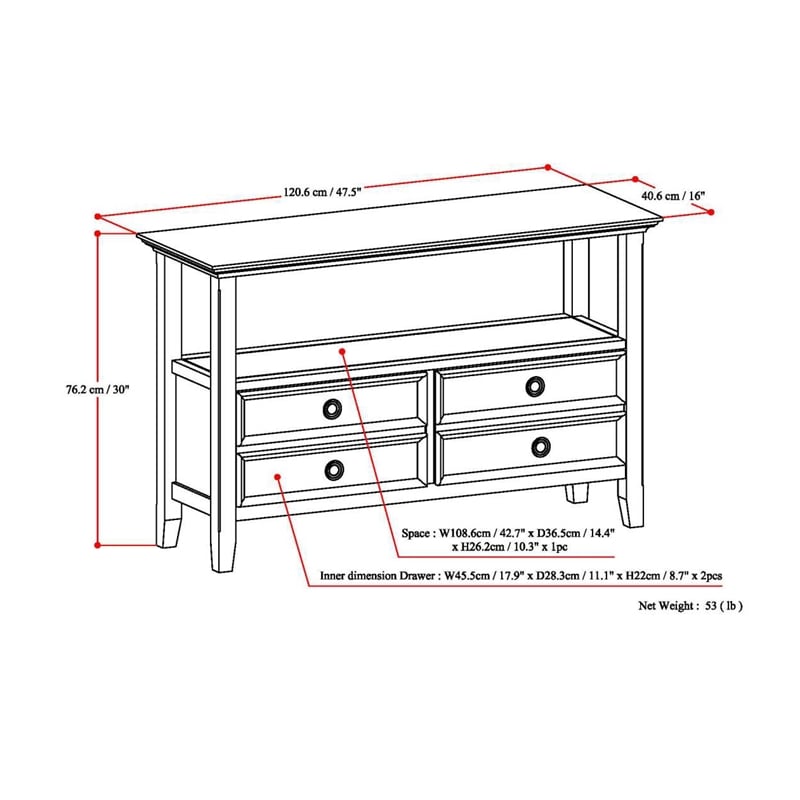 120.6 cm / 47.5"

40.6 cm / 16"

76.2 cm / 30"

Space : W108.6cm / 42.7" x D36.5cm / 14.4" x H26.2cm / 10.3" x 1pc

Inner dimension Drawer : W45.5cm / 17.9" x D28.3cm / 11.1" x H22cm / 8.7" x 2pcs

Net Weight : 53 ( lb )