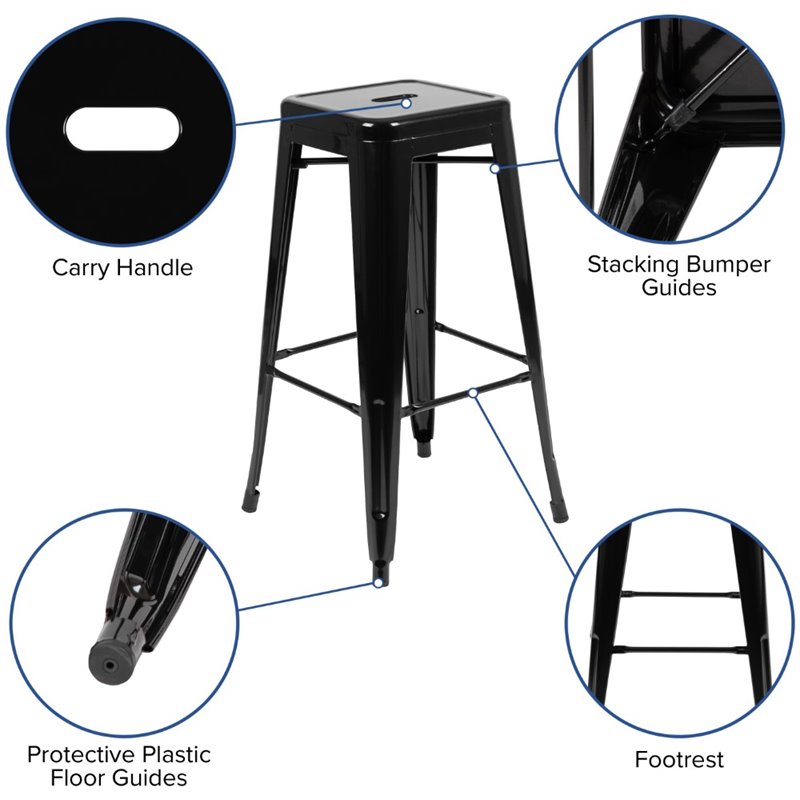 Carry Handle

Stacking Bumper Guides

Protective Plastic Floor Guides

Footrest