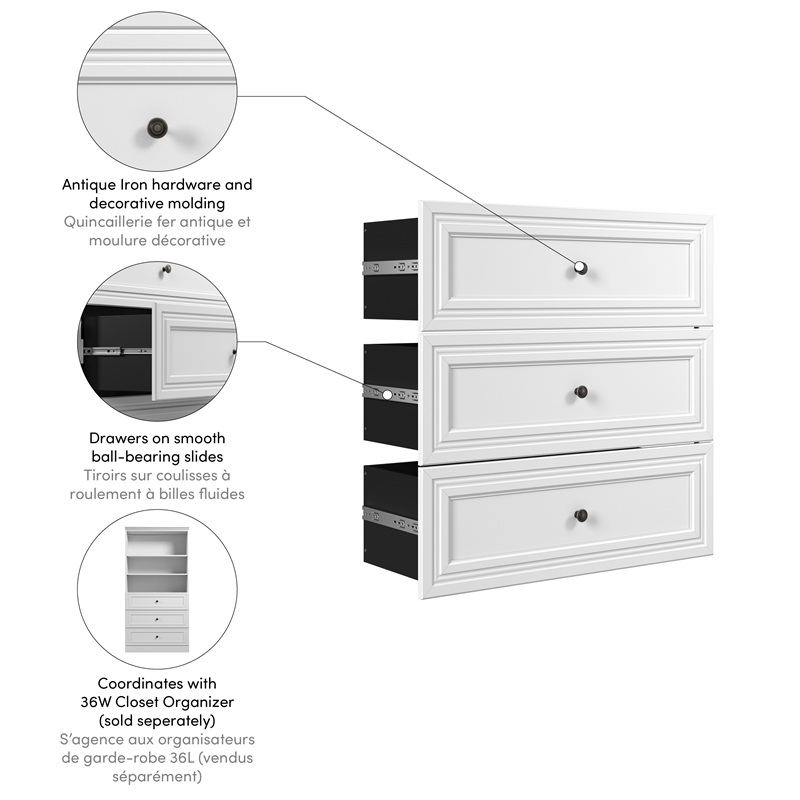 Antique Iron hardware and decorative molding
Quincaillerie fer antique et moulure décorative

Drawers on smooth ball-bearing slides
Tiroirs sur coulisses à roulement à billes fluides

Coordinates with 36W Closet Organizer (sold seperately)
S'agence aux organisateurs de garde-robe 36L (vendus séparément)