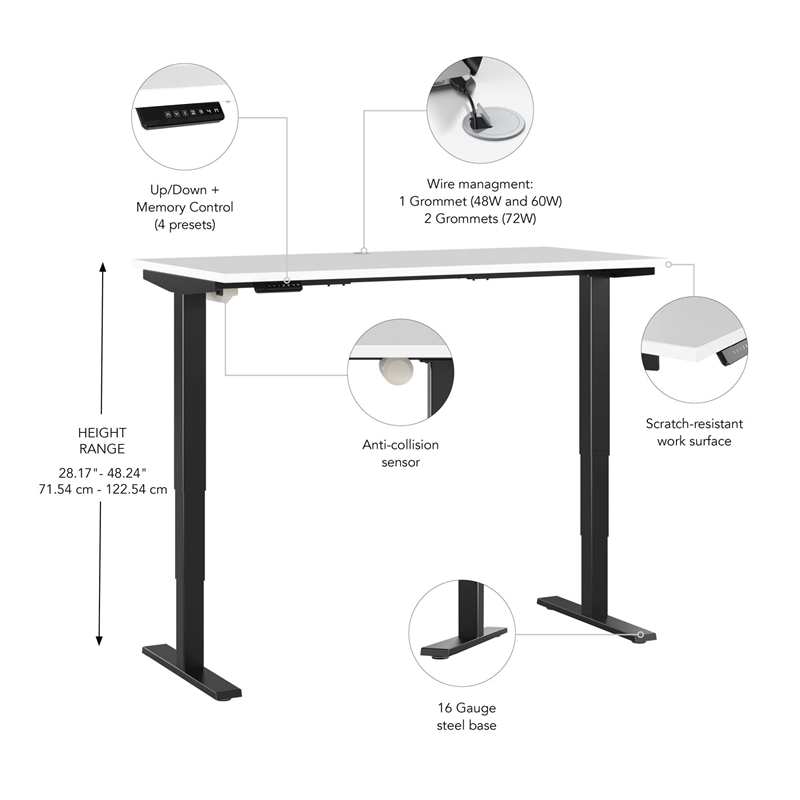 Up/Down + Memory Control (4 presets)

Wire managment: 1 Grommet (48W and 60W) 2 Grommets (72W)

HEIGHT RANGE

28.17"- 48.24"
71.54 cm - 122.54 cm

Anti-collision sensor

Scratch-resistant work surface

16 Gauge steel base