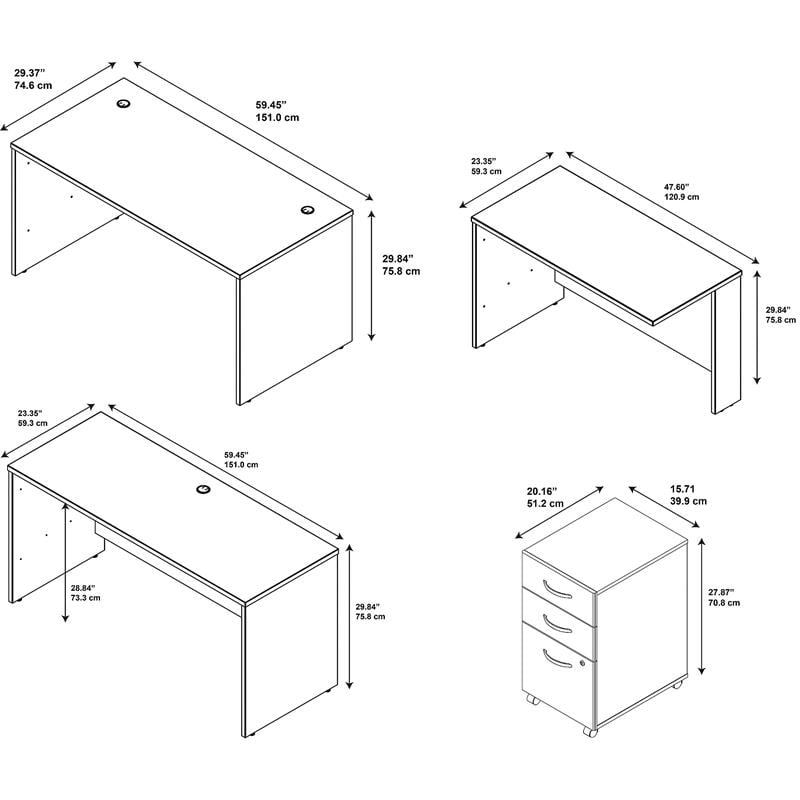 29.37"
74.6 cm

59.45"
151.0 cm

29.84"
75.8 cm

23.35"
59.3 cm

47.60"
120.9 cm

29.84"
75.8 cm

23.35"
59.3 cm

59.45"
151.0 cm

28.84"
73.3 cm

29.84"
75.8 cm

20.16"
51.2 cm

15.71
39.9 cm

27.87"
70.8 cm