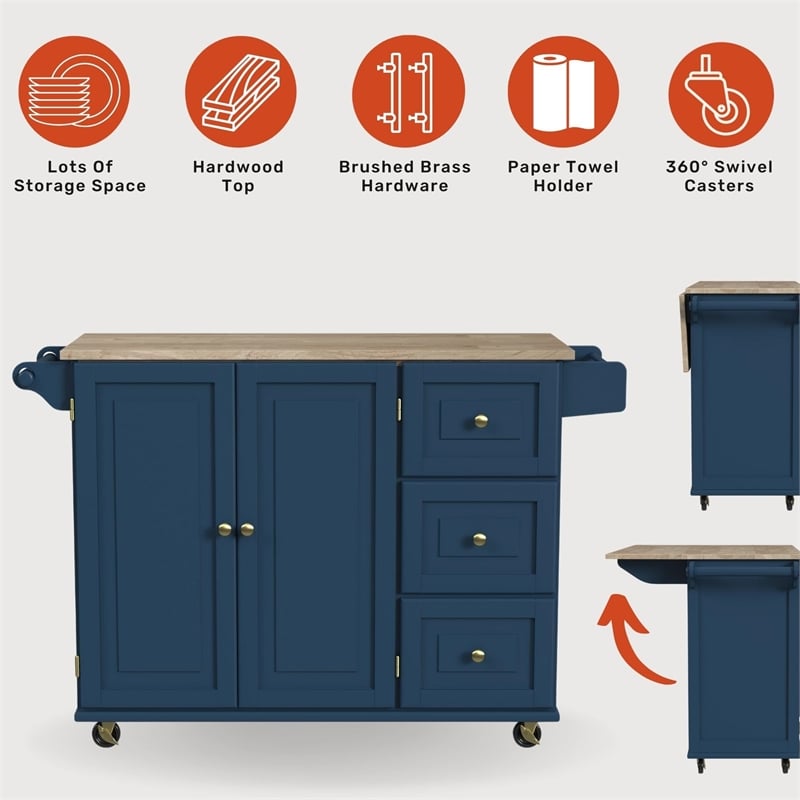 Lots Of Storage Space

Hardwood Top

Brushed Brass Hardware

Paper Towel Holder

360° Swivel Casters