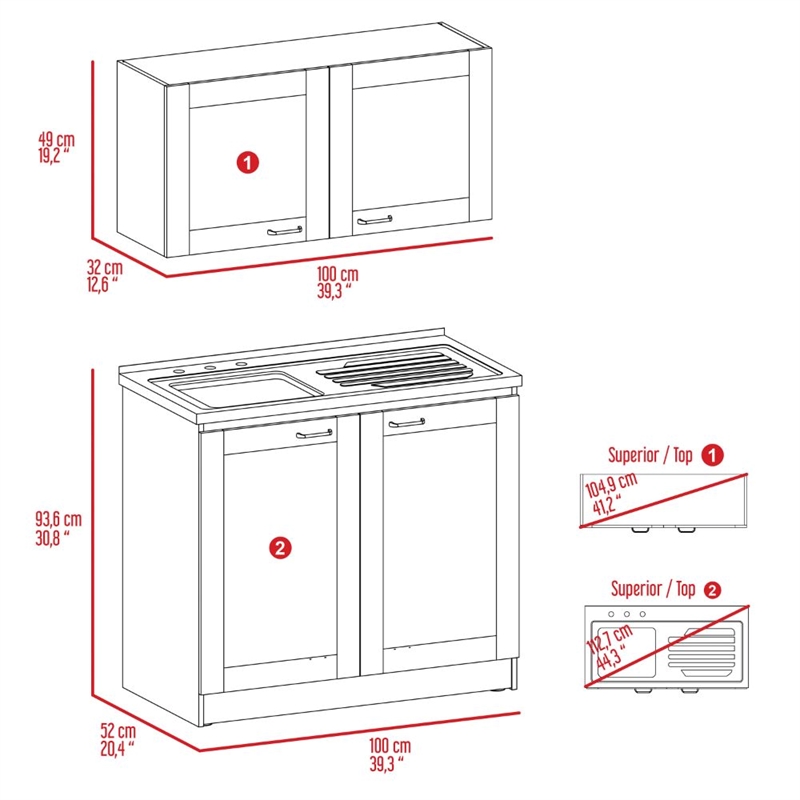 49 cm
19,2 "

1

32 cm
12,6 "

100 cm
39,3 "

93,6 cm
30,8 "

2

52 cm
20,4 "

100 cm
39,3 "

Superior / Top 1

104,9 cm
41,2 "

Superior / Top 2

112,7 cm
44,3 "