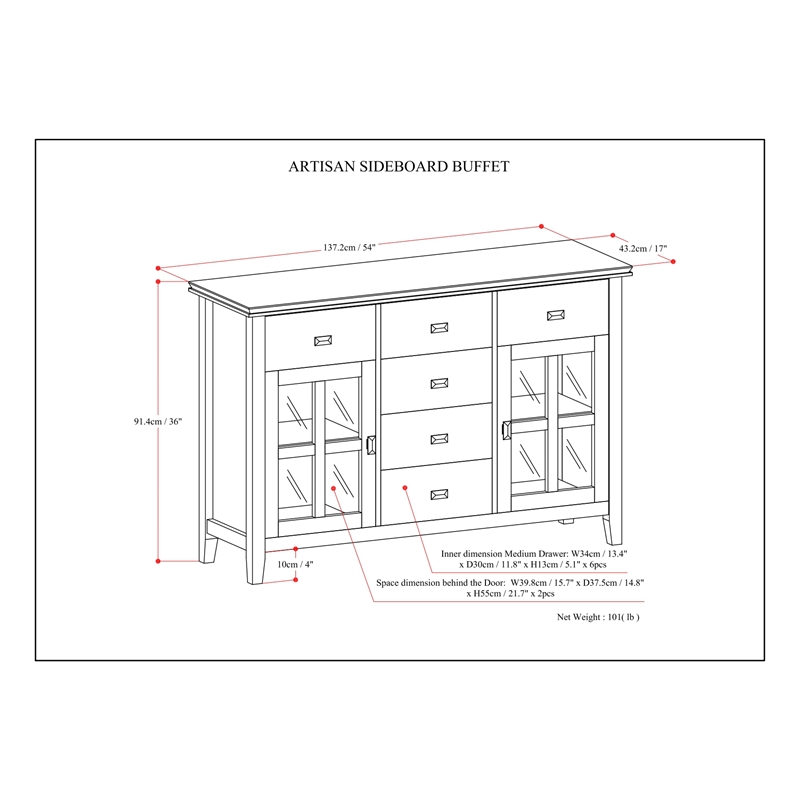 ARTISAN SIDEBOARD BUFFET

137.2cm / 54"

43.2cm / 17"

91.4cm / 36"

10cm / 4"

Inner dimension Medium Drawer: W34cm / 13.4" x D30cm / 11.8" x H13cm / 5.1" x 6pcs

Space dimension behind the Door: W39.8cm / 15.7" x D37.5cm / 14.8" x H55cm / 21.7" x 2pcs

Net Weight : 101( lb )