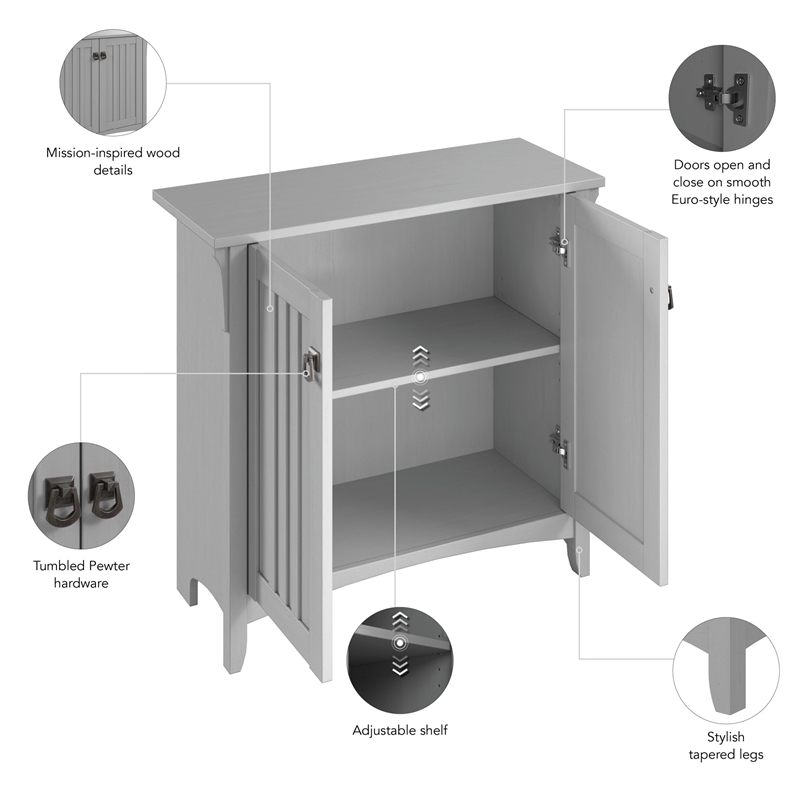 Mission-inspired wood details

Doors open and close on smooth Euro-style hinges

Tumbled Pewter hardware

Adjustable shelf

Stylish tapered legs