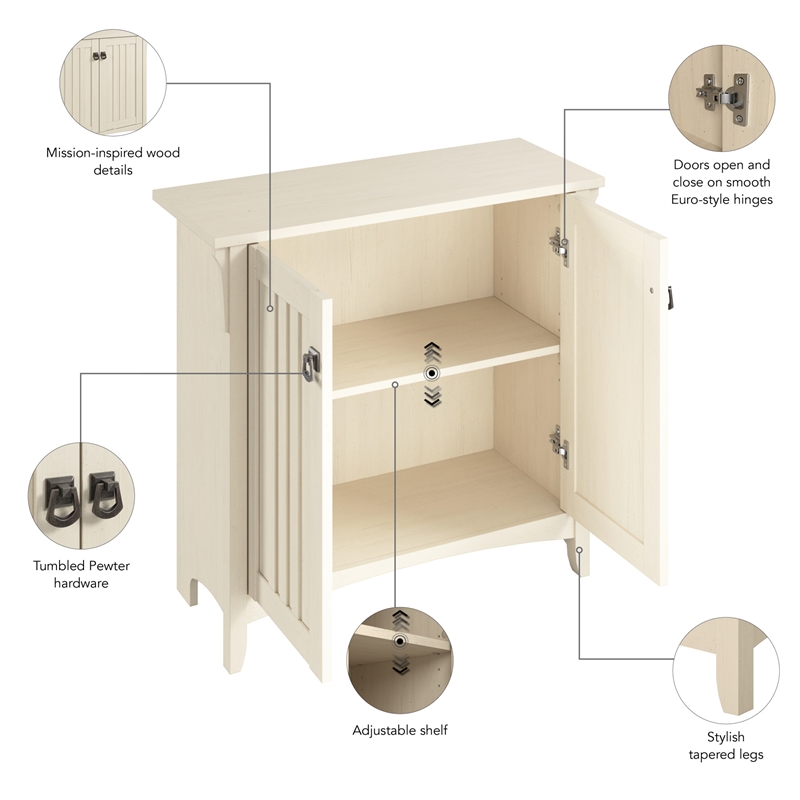 Mission-inspired wood details

Doors open and close on smooth Euro-style hinges

Tumbled Pewter hardware

Adjustable shelf

Stylish tapered legs