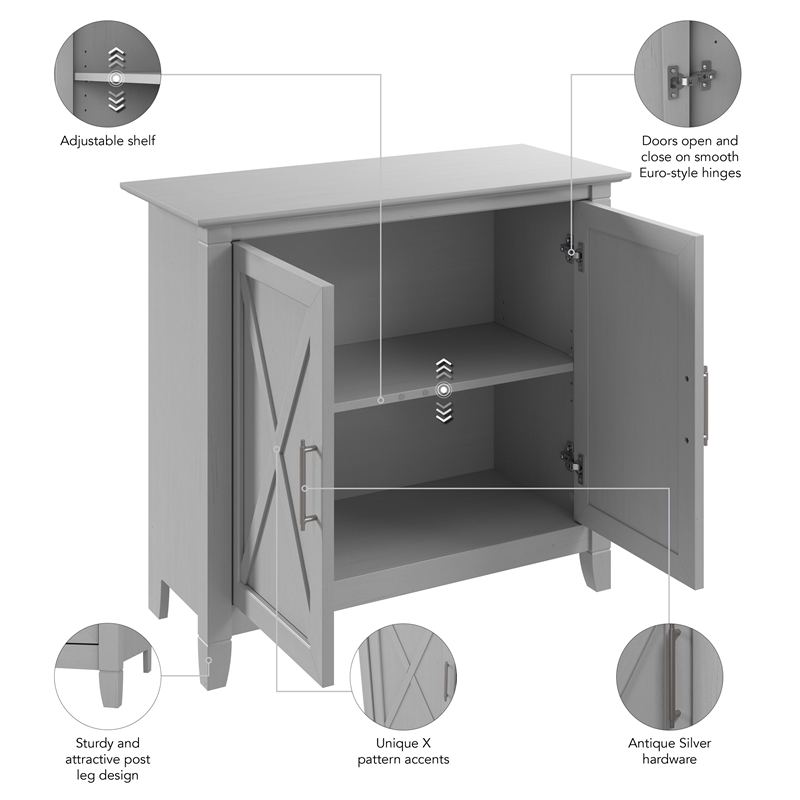 Adjustable shelf

Doors open and close on smooth Euro-style hinges

Sturdy and attractive post leg design

Unique X pattern accents

Antique Silver hardware