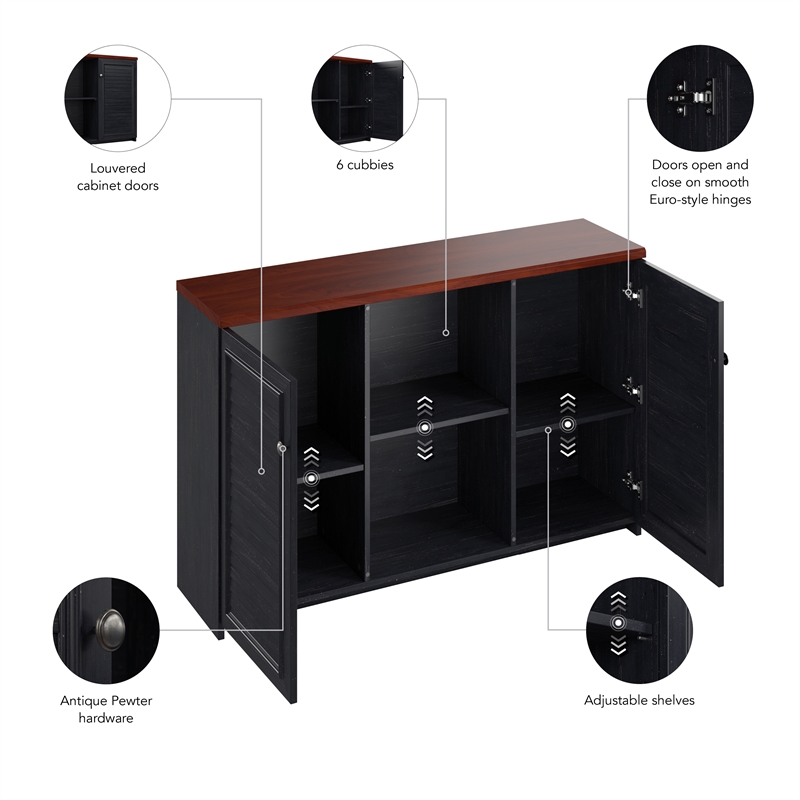 Louvered cabinet doors

6 cubbies

Doors open and close on smooth Euro-style hinges

Antique Pewter hardware

Adjustable shelves