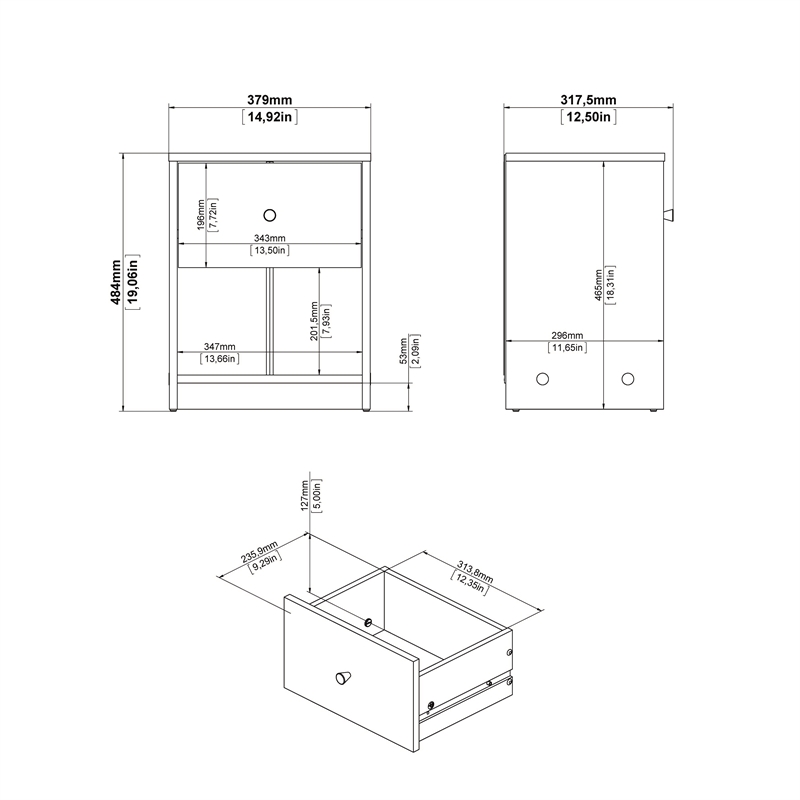 379mm
[14,92in]

317,5mm
[12,50in]

484mm
[19,06in]

196mm
[7,72in]

343mm
[13,50in]

201,5mm
[7,93in]

347mm
[13,66in]

53mm
[2,09in]

465mm
[18,31in]

296mm
[11,65in]

127mm
[5,00in]

235,9mm
[9,29in]

313,8mm
[12,35in]