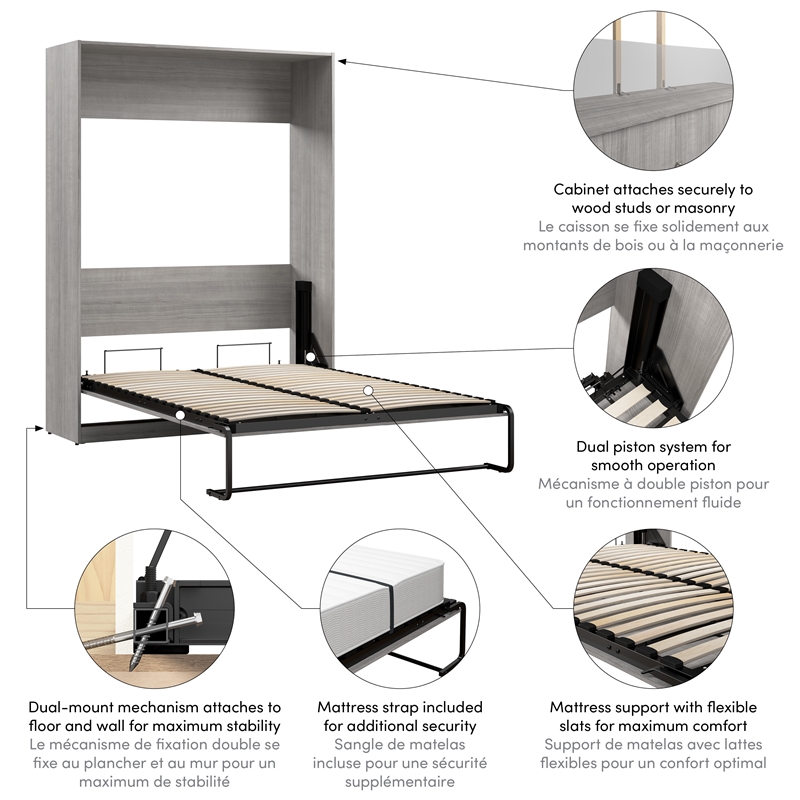 Cabinet attaches securely to wood studs or masonry
Le caisson se fixe solidement aux montants de bois ou à la maçonnerie

Dual piston system for smooth operation
Mécanisme à double piston pour un fonctionnement fluide

Dual-mount mechanism attaches to floor and wall for maximum stability
Le mécanisme de fixation double se fixe au plancher et au mur pour un maximum de stabilité

Mattress strap included for additional security
Sangle de matelas incluse pour une sécurité supplémentaire

Mattress support with flexible slats for maximum comfort
Support de matelas avec lattes flexibles pour un confort optimal