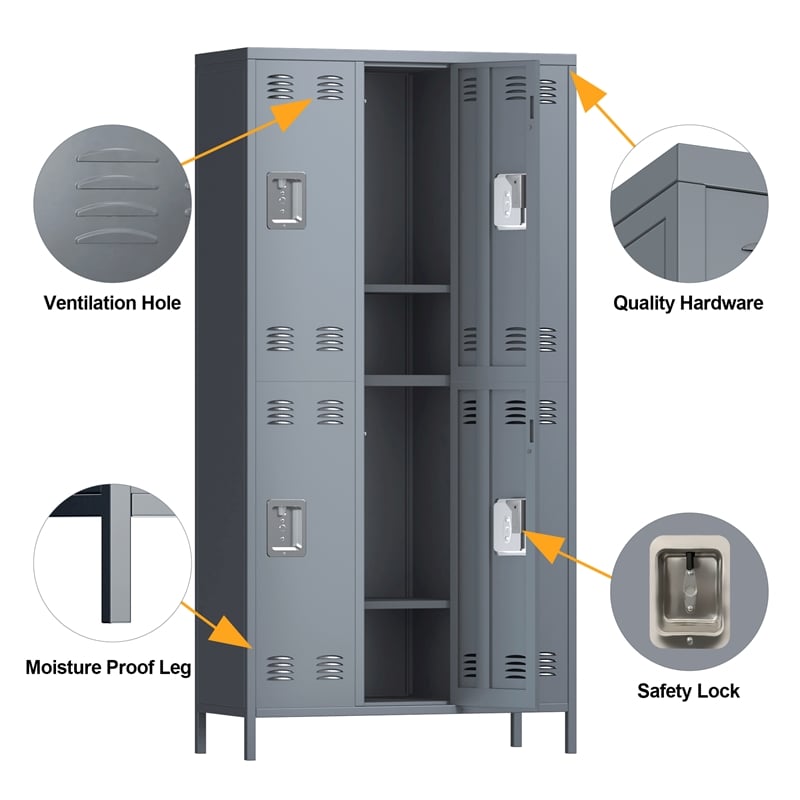 Ventilation Hole

Quality Hardware

Moisture Proof Leg

Safety Lock