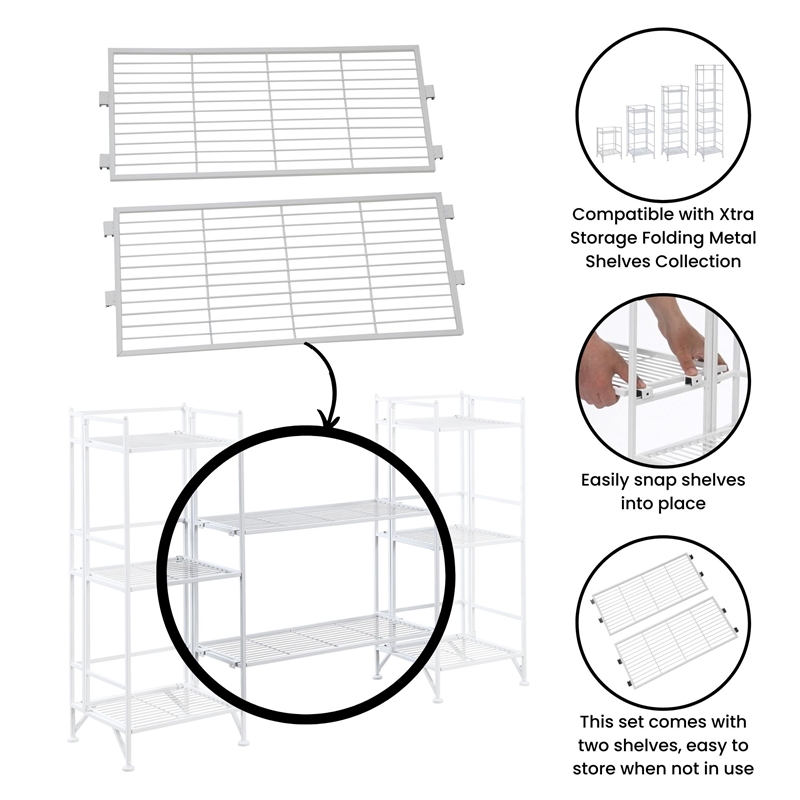 Compatible with Xtra Storage Folding Metal Shelves Collection

Easily snap shelves into place

This set comes with two shelves, easy to store when not in use