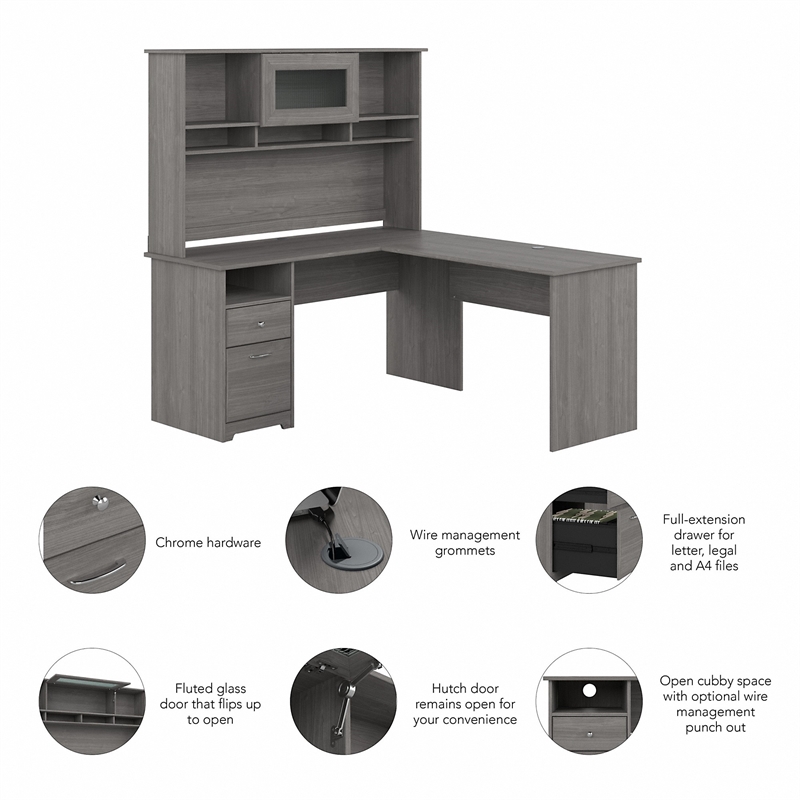 Chrome hardware

Wire management grommets

Full-extension drawer for letter, legal and A4 files

Fluted glass door that flips up to open

Hutch door remains open for your convenience

Open cubby space with optional wire management punch out