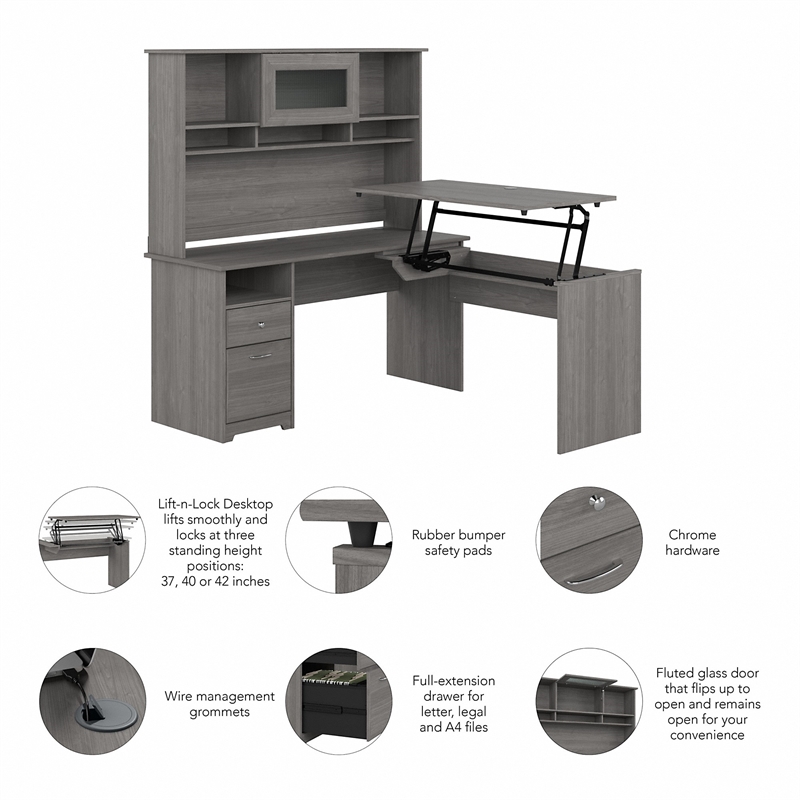 Lift-n-Lock Desktop lifts smoothly and locks at three standing height positions: 37, 40 or 42 inches

Rubber bumper safety pads

Chrome hardware

Wire management grommets

Full-extension drawer for letter, legal and A4 files

Fluted glass door that flips up to open and remains open for your convenience