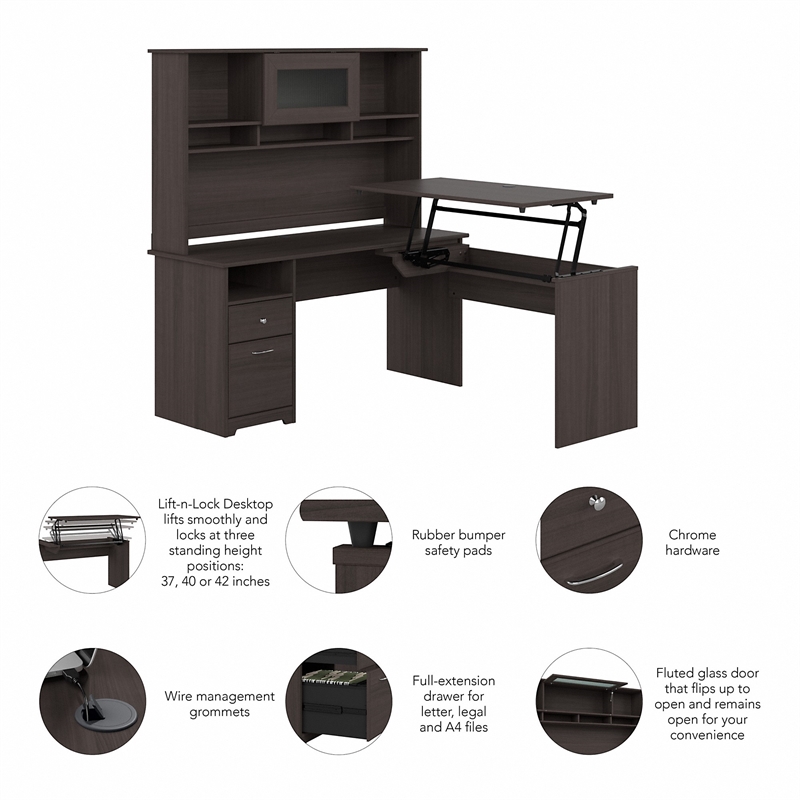 Lift-n-Lock Desktop lifts smoothly and locks at three standing height positions: 37, 40 or 42 inches

Rubber bumper safety pads

Chrome hardware

Wire management grommets

Full-extension drawer for letter, legal and A4 files

Fluted glass door that flips up to open and remains open for your convenience