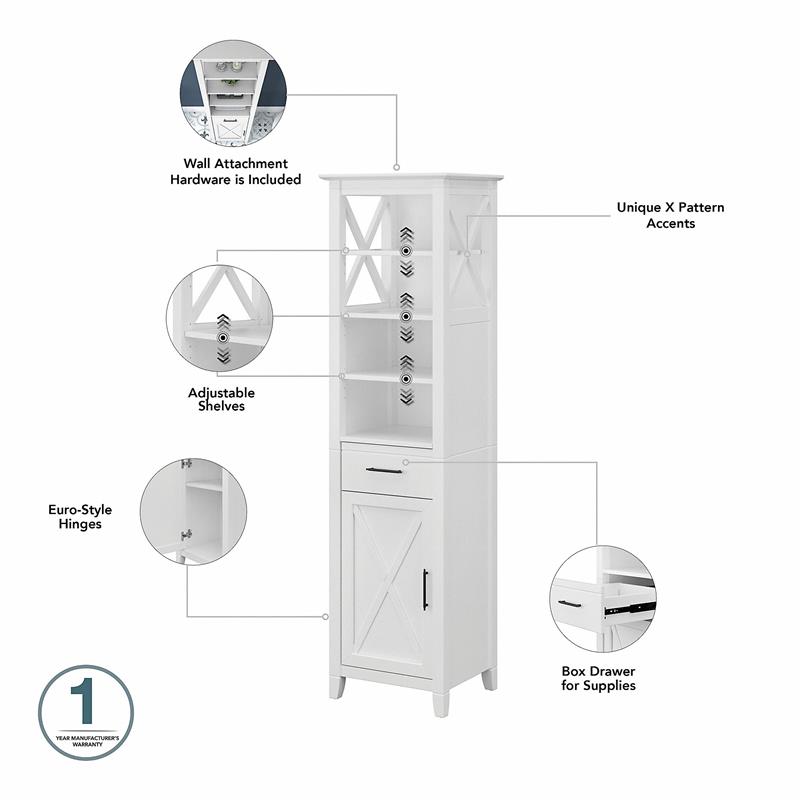 Wall Attachment Hardware is Included

Unique X Pattern Accents

Adjustable Shelves

Euro-Style Hinges

Box Drawer for Supplies

1

YEAR MANUFACTURER'S WARRANTY