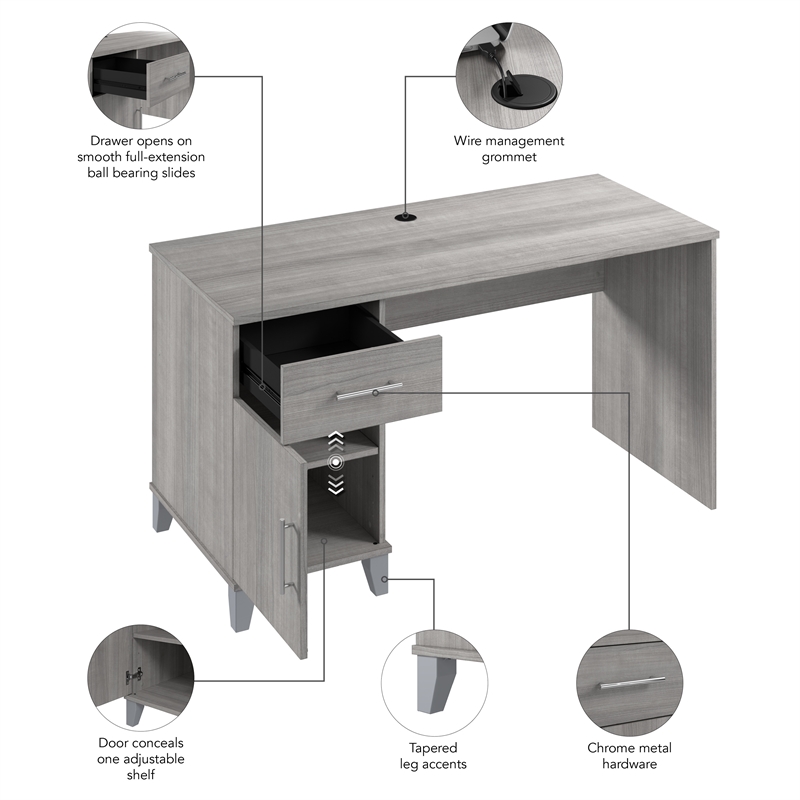 Drawer opens on smooth full-extension ball bearing slides

Wire management grommet

Door conceals one adjustable shelf

Tapered leg accents

Chrome metal hardware