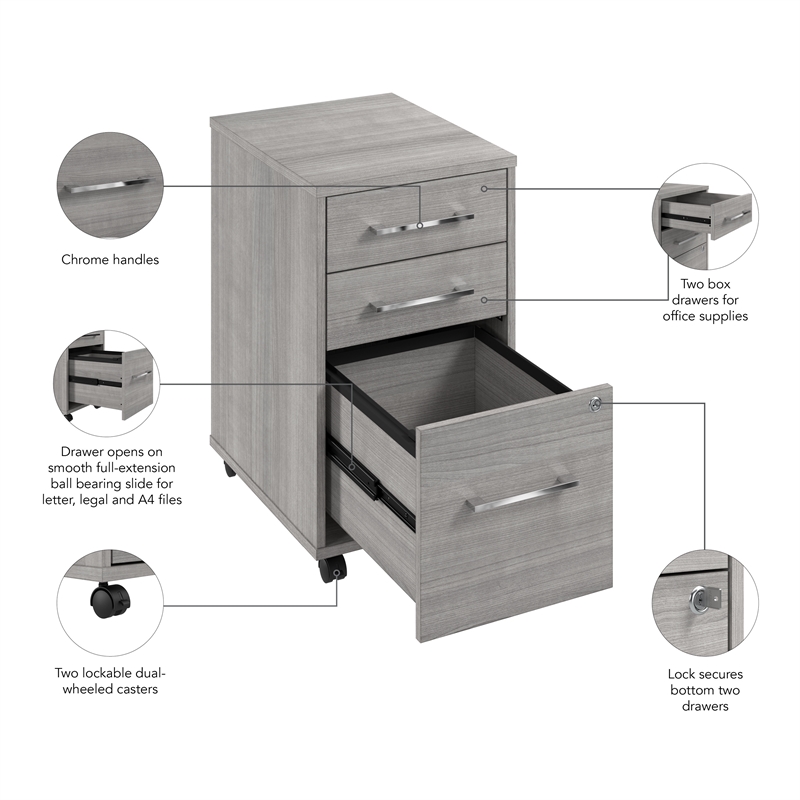 Chrome handles

Drawer opens on smooth full-extension ball bearing slide for letter, legal and A4 files

Two lockable dual-wheeled casters

Two box drawers for office supplies

Lock secures bottom two drawers