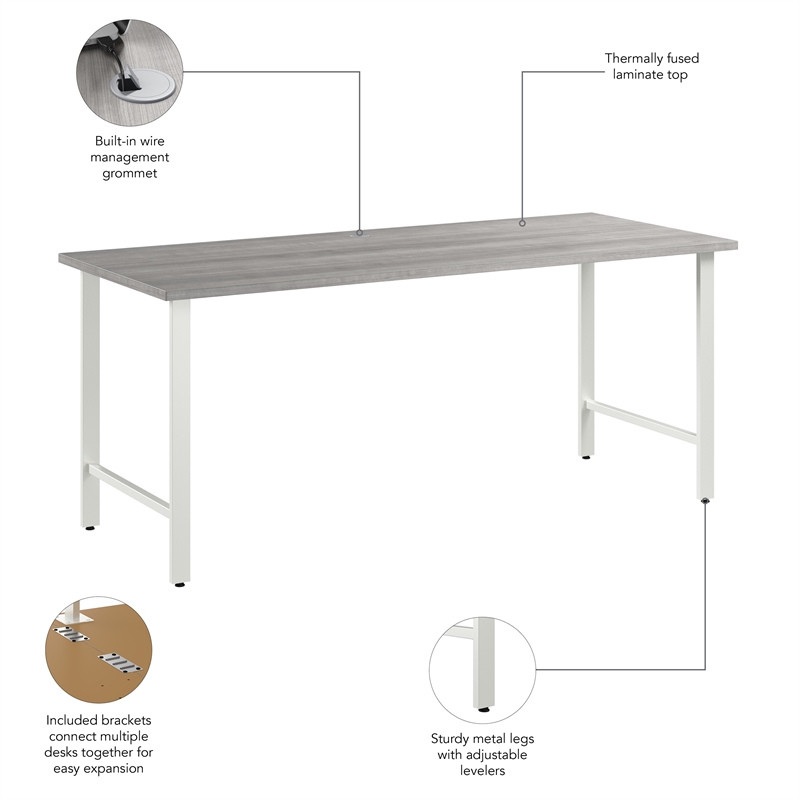 Built-in wire management grommet

Thermally fused laminate top

Included brackets connect multiple desks together for easy expansion

Sturdy metal legs with adjustable levelers