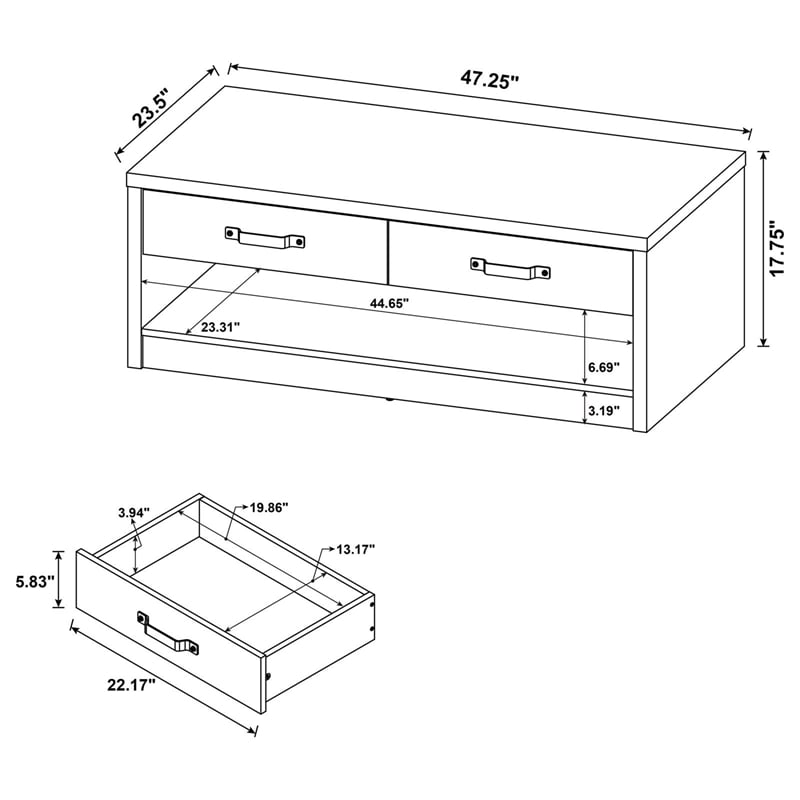 23.5"
47.25"
17.75"
44.65"
23.31"
6.69"
3.19"
3.94"
19.86"
13.17"
5.83"
22.17"