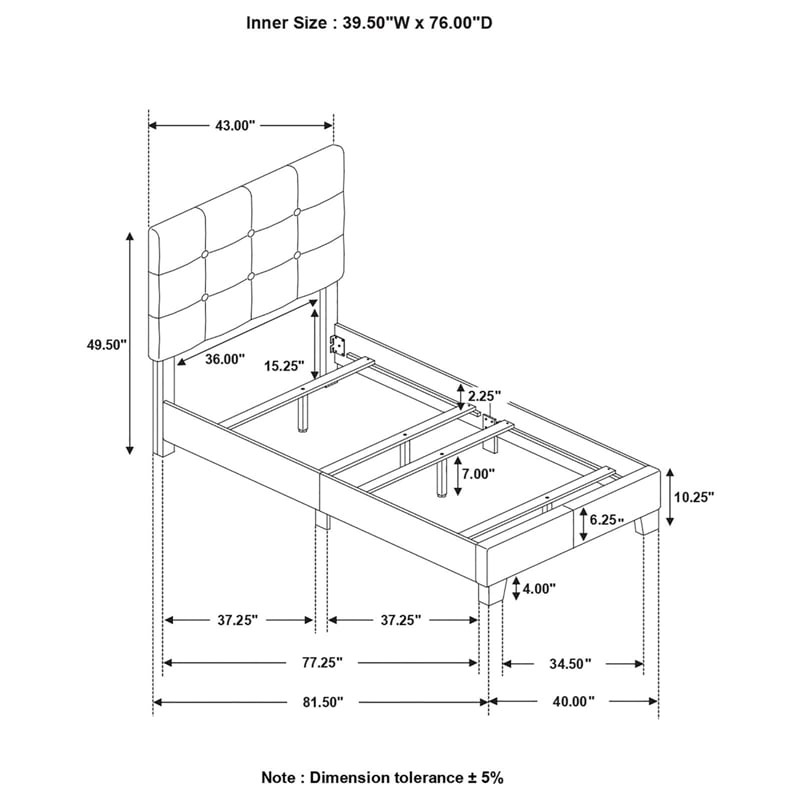 Inner Size : 39.50"W x 76.00"D

43.00"

49.50"

36.00"

15.25"

2.25"

7.00"

10.25"

6.25"

4.00"

37.25"

37.25"

77.25"

34.50"

81.50"

40.00"

Note : Dimension tolerance ± 5%