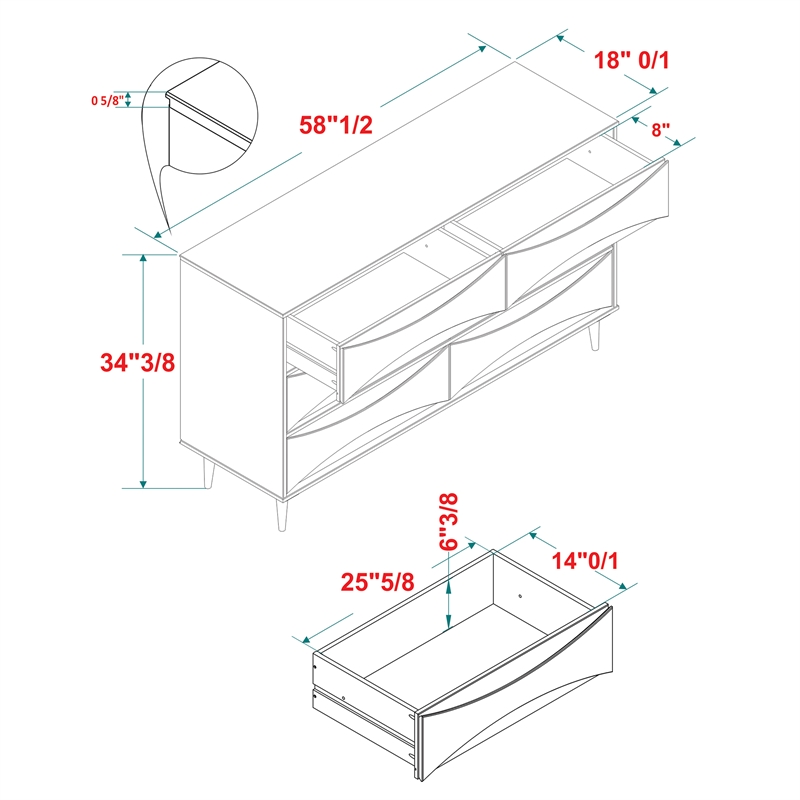 0 5/8"
58"1/2
18" 0/1
8"
34"3/8
6"3/8
25"5/8
14"0/1