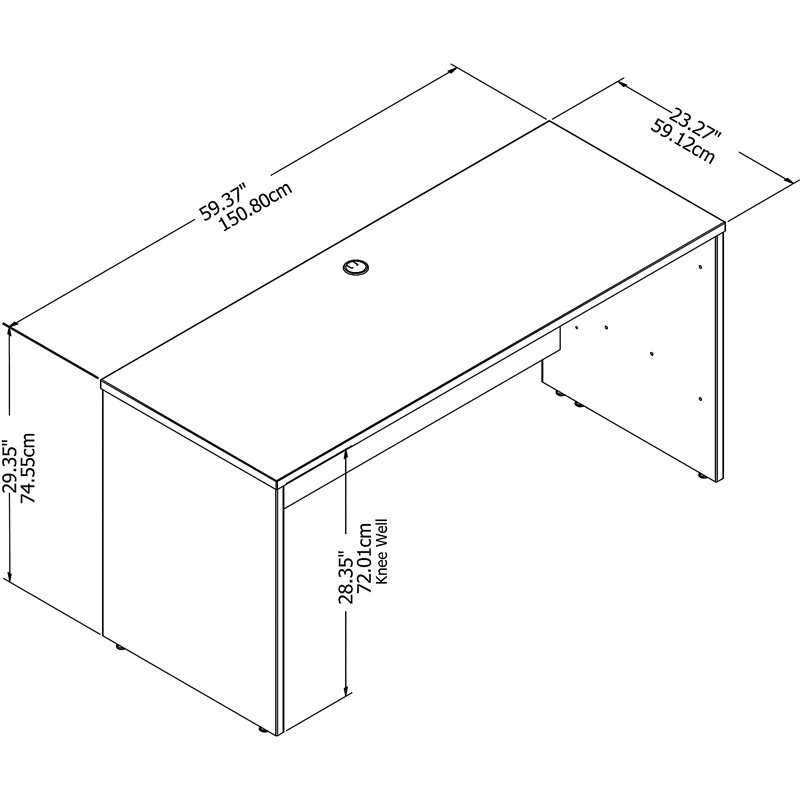 59.37"
150.80cm

23.27"
59.12cm

29.35"
74.55cm

28.35"
72.01cm
Knee Well