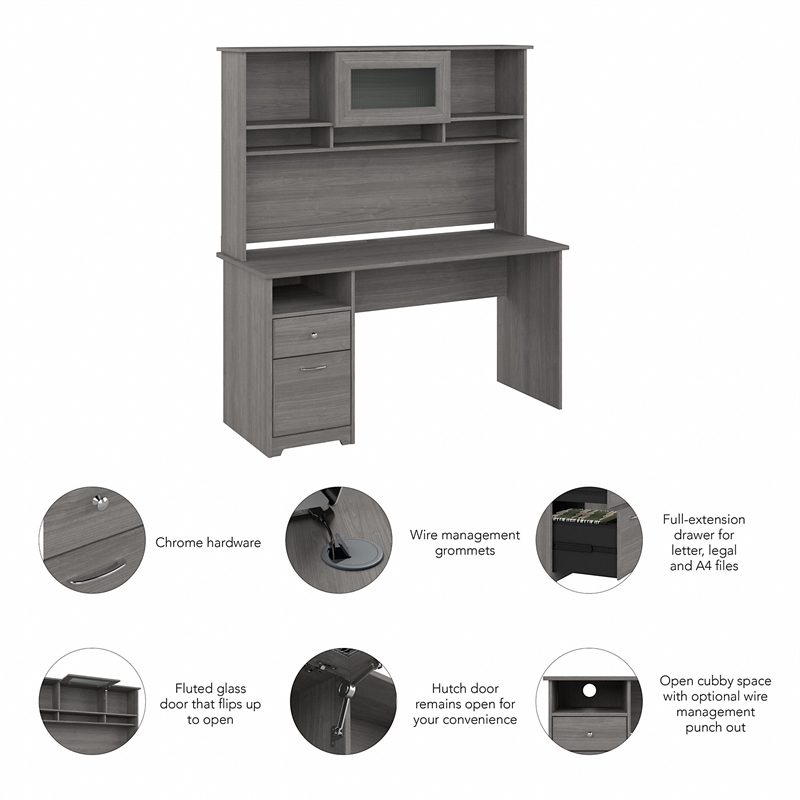 Chrome hardware

Wire management grommets

Full-extension drawer for letter, legal and A4 files

Fluted glass door that flips up to open

Hutch door remains open for your convenience

Open cubby space with optional wire management punch out