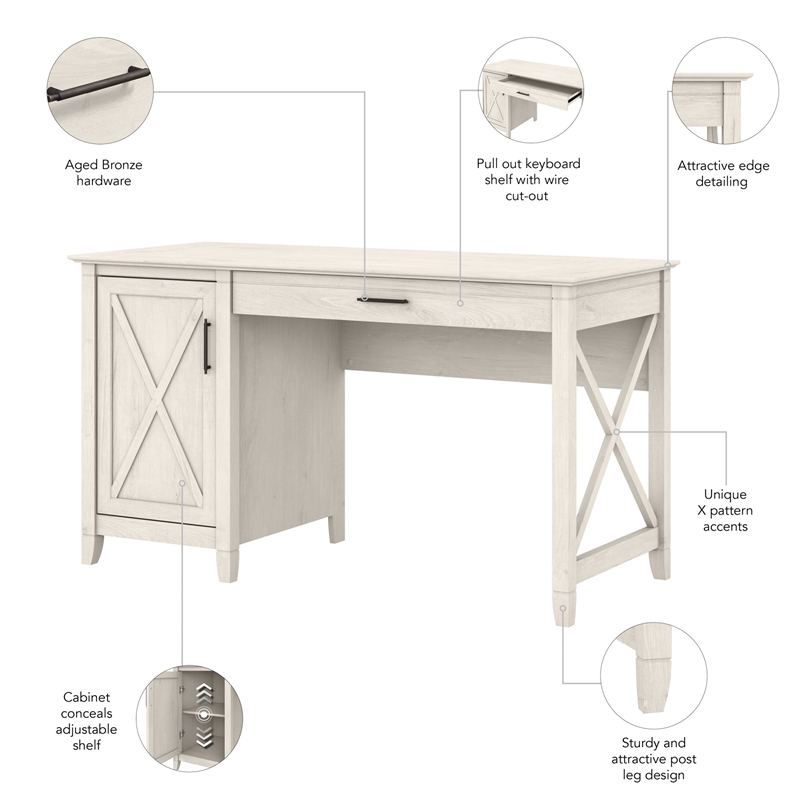 Aged Bronze hardware

Pull out keyboard shelf with wire cut-out

Attractive edge detailing

Unique X pattern accents

Cabinet conceals adjustable shelf

Sturdy and attractive post leg design