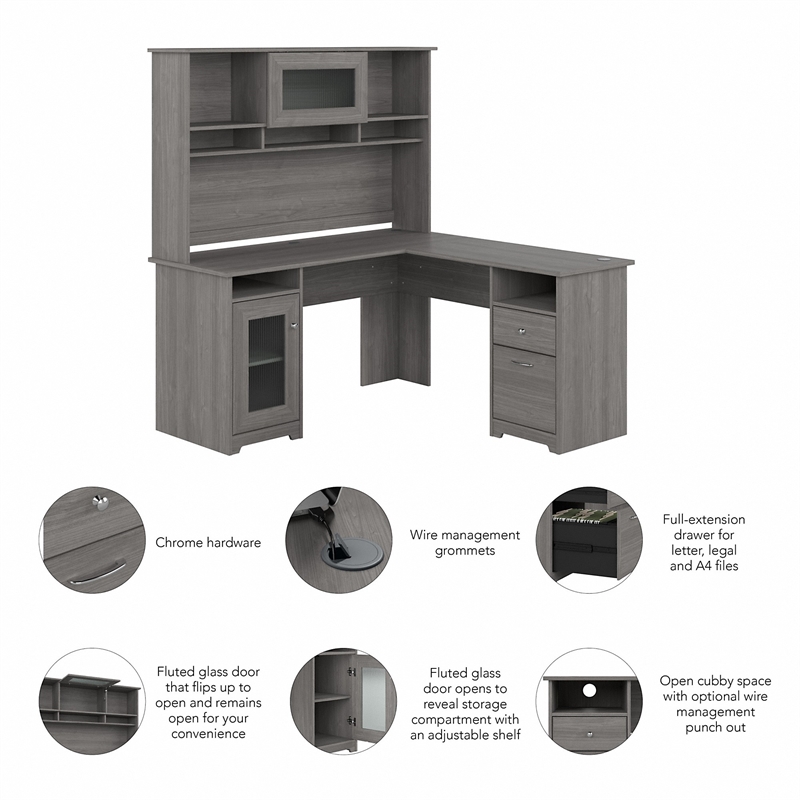 Chrome hardware

Wire management grommets

Full-extension drawer for letter, legal and A4 files

Fluted glass door that flips up to open and remains open for your convenience

Fluted glass door opens to reveal storage compartment with an adjustable shelf

Open cubby space with optional wire management punch out