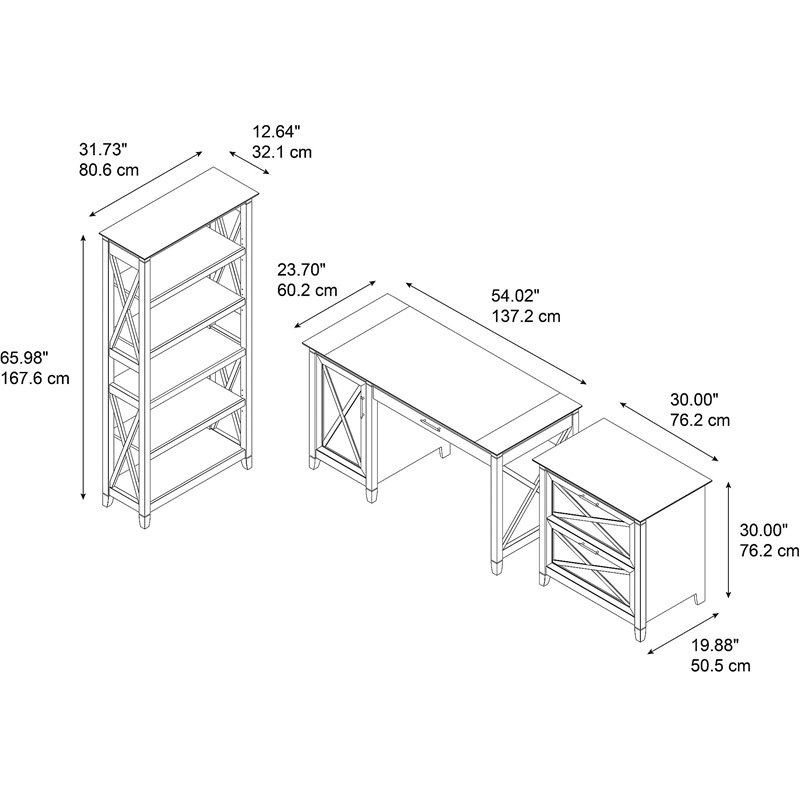 31.73"
80.6 cm

12.64"
32.1 cm

65.98"
167.6 cm

23.70"
60.2 cm

54.02"
137.2 cm

30.00"
76.2 cm

30.00"
76.2 cm

19.88"
50.5 cm