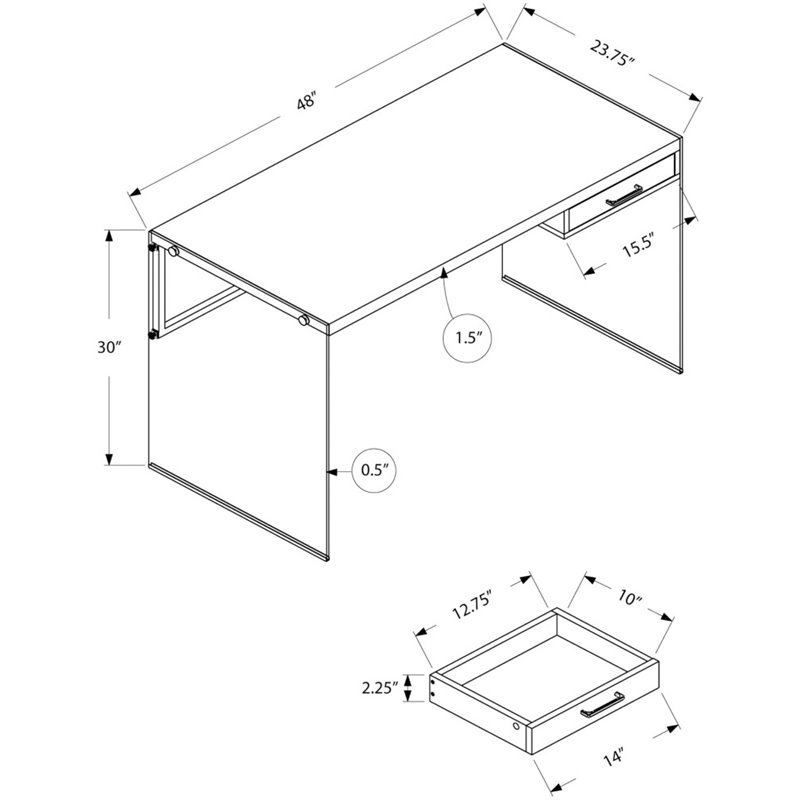 48"
23.75"
15.5"
30"
1.5"
0.5"
12.75"
10"
2.25"
14"