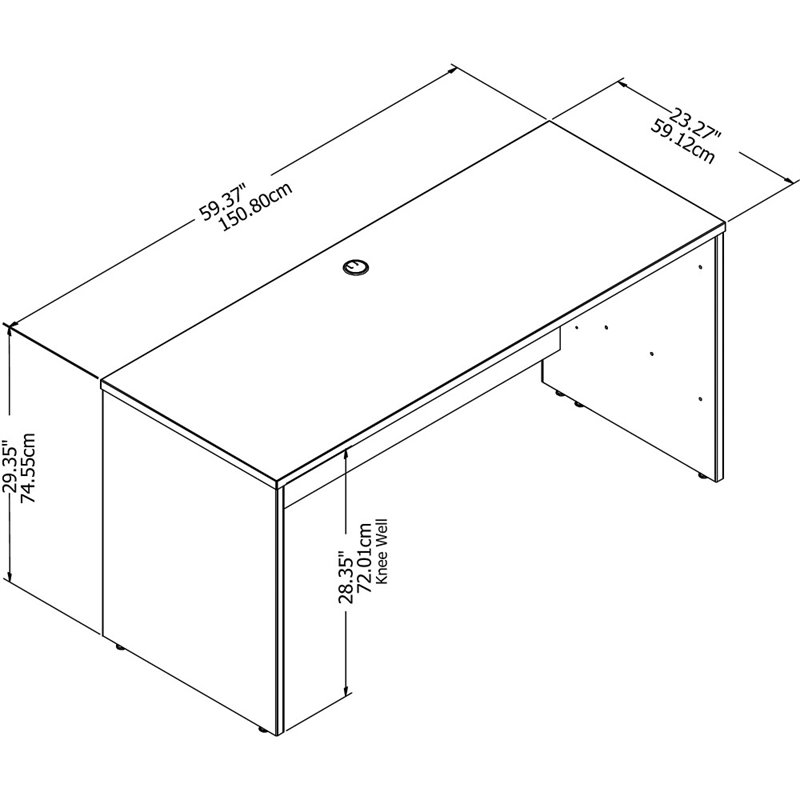 59.37"
150.80cm

23.27"
59.12cm

29.35"
74.55cm

28.35"
72.01cm
Knee Well