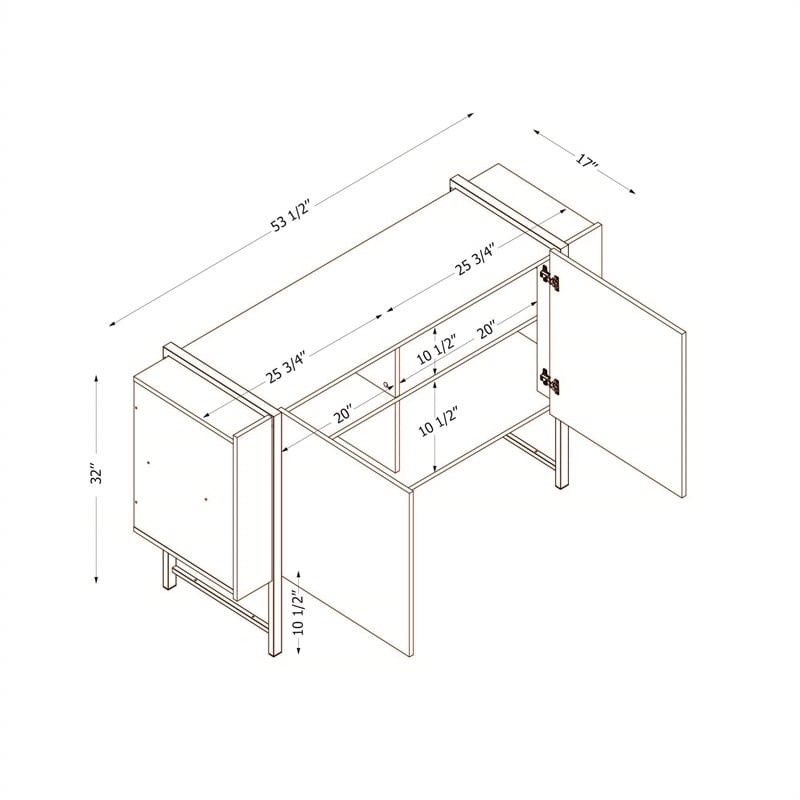 53 1/2"
17"
25 3/4"
25 3/4"
10 1/2"
20"
20"
10 1/2"
32"
10 1/2"