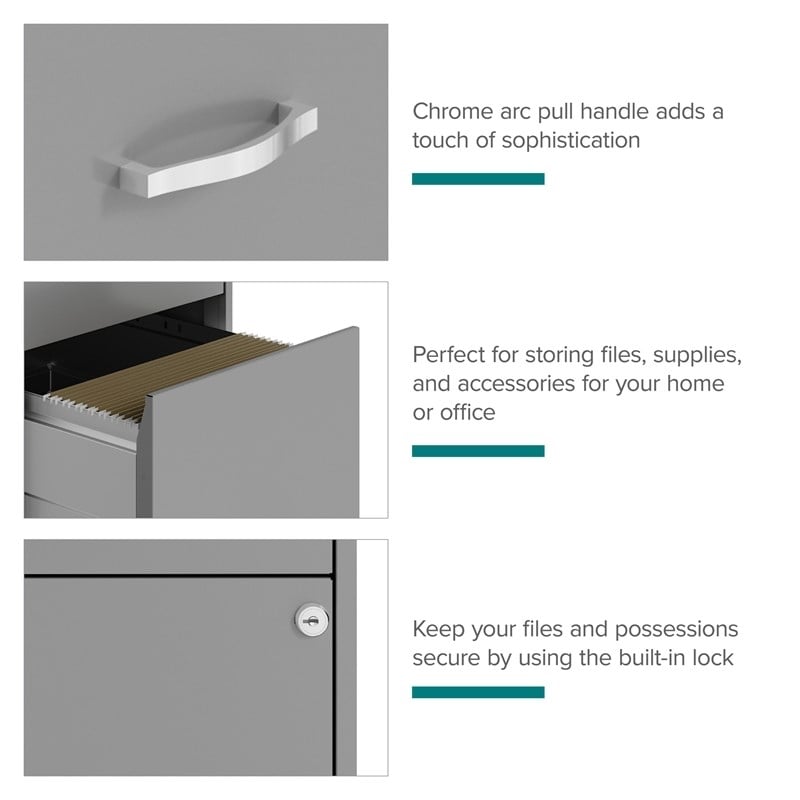 Chrome arc pull handle adds a touch of sophistication

Perfect for storing files, supplies, and accessories for your home or office

Keep your files and possessions secure by using the built-in lock