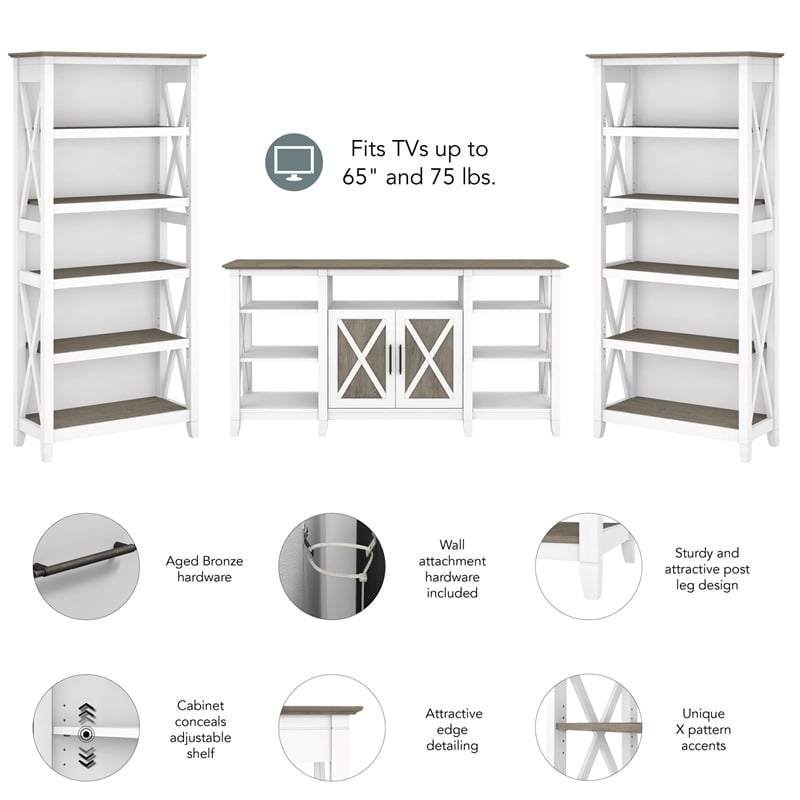 Fits TVs up to 65" and 75 lbs.

Aged Bronze hardware

Wall attachment hardware included

Sturdy and attractive post leg design

Cabinet conceals adjustable shelf

Attractive edge detailing

Unique X pattern accents