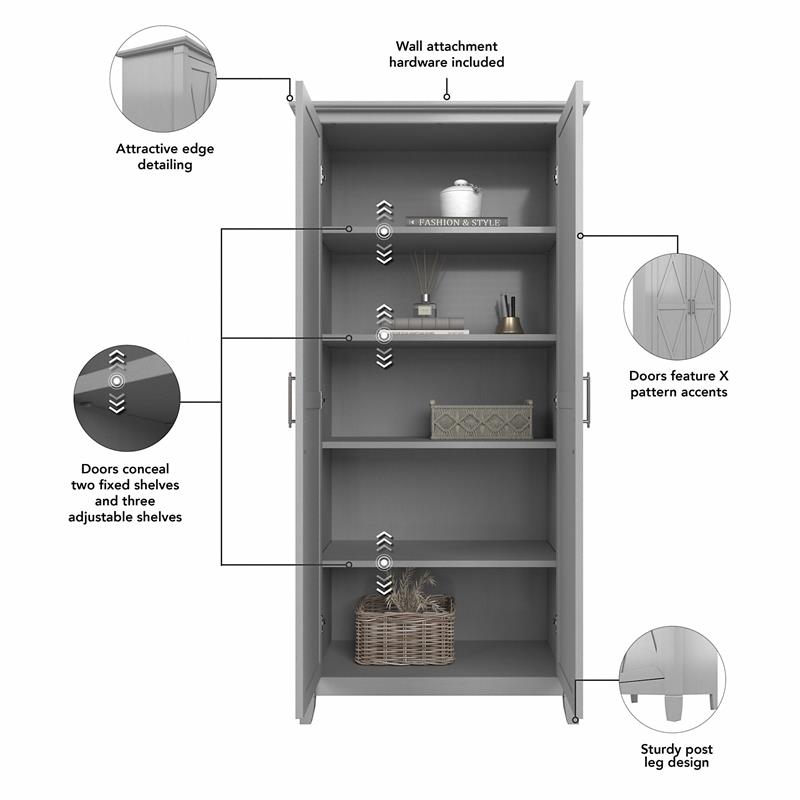 Wall attachment hardware included

Attractive edge detailing

FASHION & STYLE

Doors feature X pattern accents

Doors conceal two fixed shelves and three adjustable shelves

Sturdy post leg design