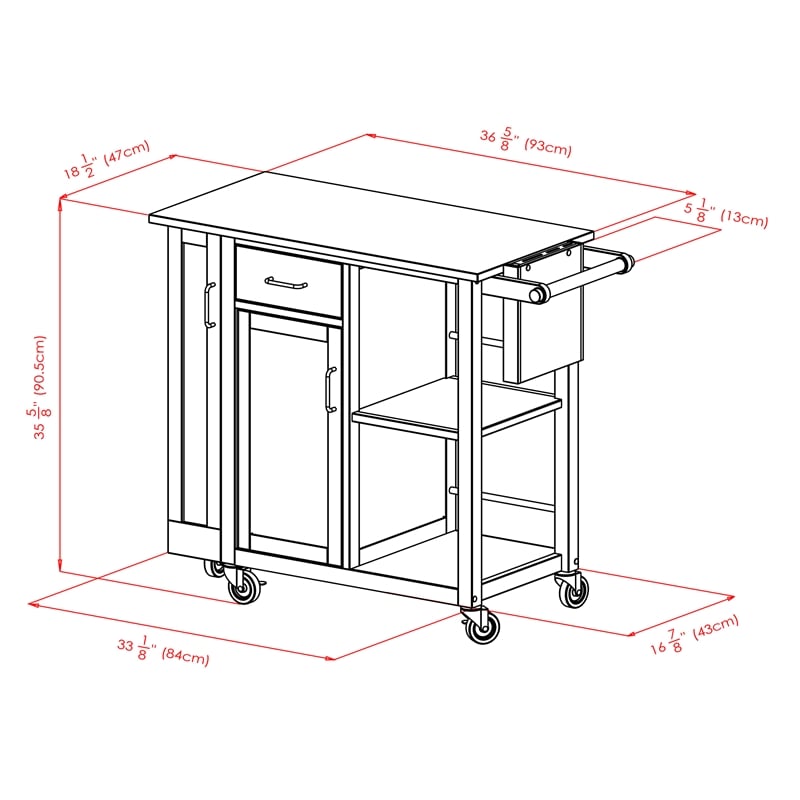 $18\frac{1}{2}$" (47cm)

$36\frac{5}{8}$" (93cm)

$5\frac{1}{8}$" (13cm)

$35\frac{5}{8}$" (90.5cm)

$33\frac{1}{8}$" (84cm)

$16\frac{7}{8}$" (43cm)