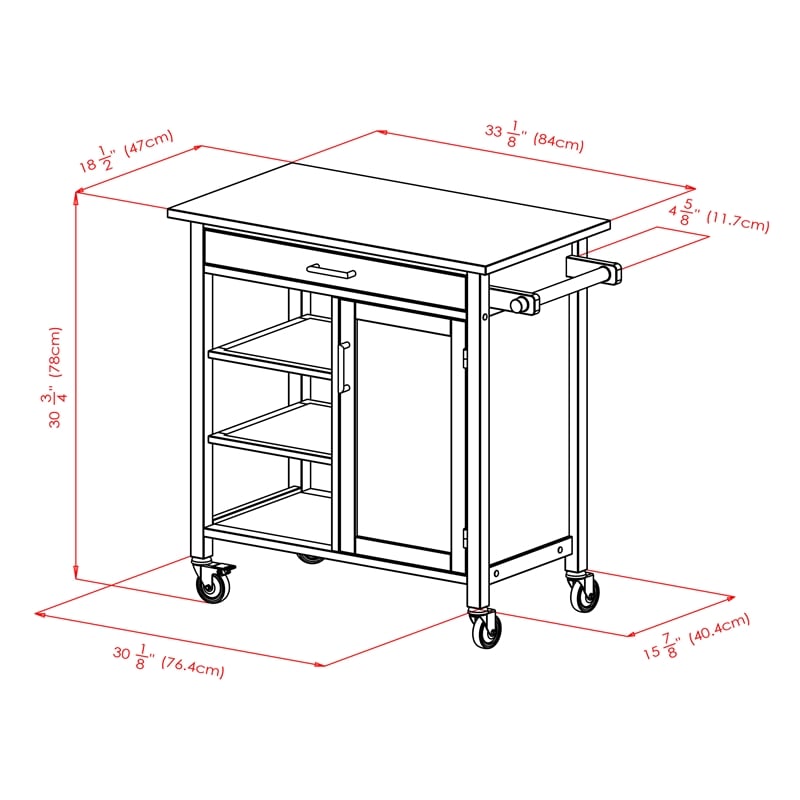 $18\frac{1}{2}$" (47cm)

$33\frac{1}{8}$" (84cm)

$4\frac{5}{8}$" (11.7cm)

$30\frac{3}{4}$" (78cm)

$30\frac{1}{8}$" (76.4cm)

$15\frac{7}{8}$" (40.4cm)