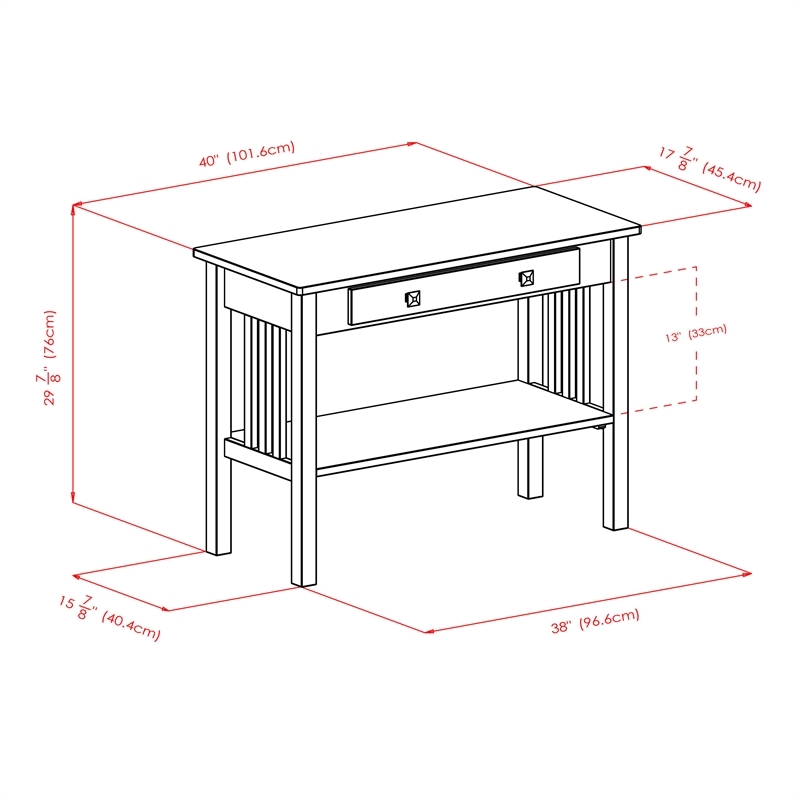 40" (101.6cm)

$17\frac{7}{8}$" (45.4cm)

$29\frac{7}{8}$" (76cm)

13" (33cm)

$15\frac{7}{8}$" (40.4cm)

38" (96.6cm)