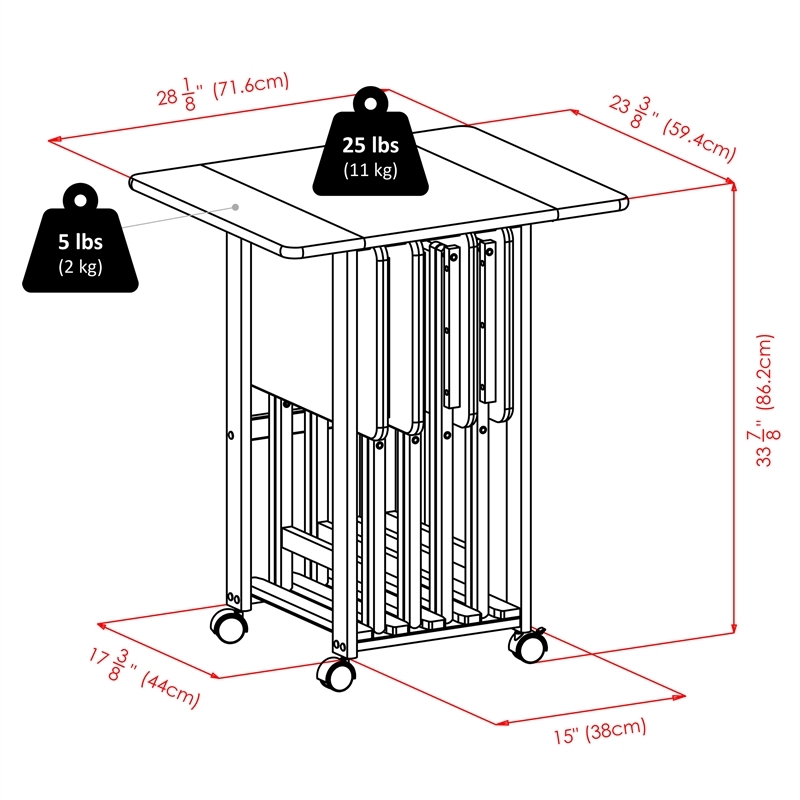 $28\frac{1}{8}$" (71.6cm)

$23\frac{3}{8}$" (59.4cm)

25 lbs
(11 kg)

5 lbs
(2 kg)

$33\frac{7}{8}$" (86.2cm)

$17\frac{3}{8}$" (44cm)

15" (38cm)