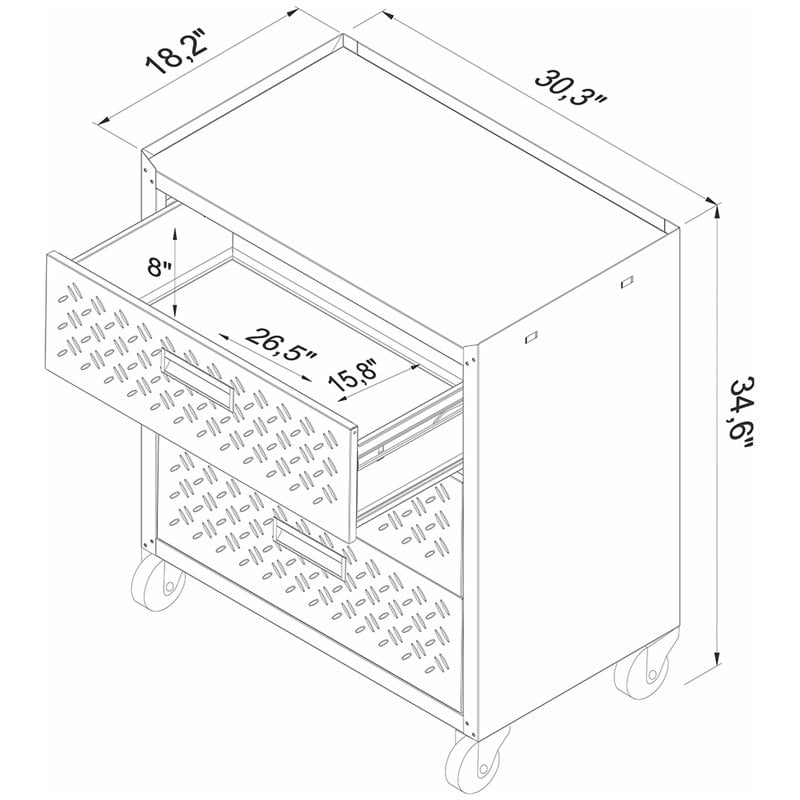 18,2"

30,3"

8"

26,5"

15,8"

34,6"