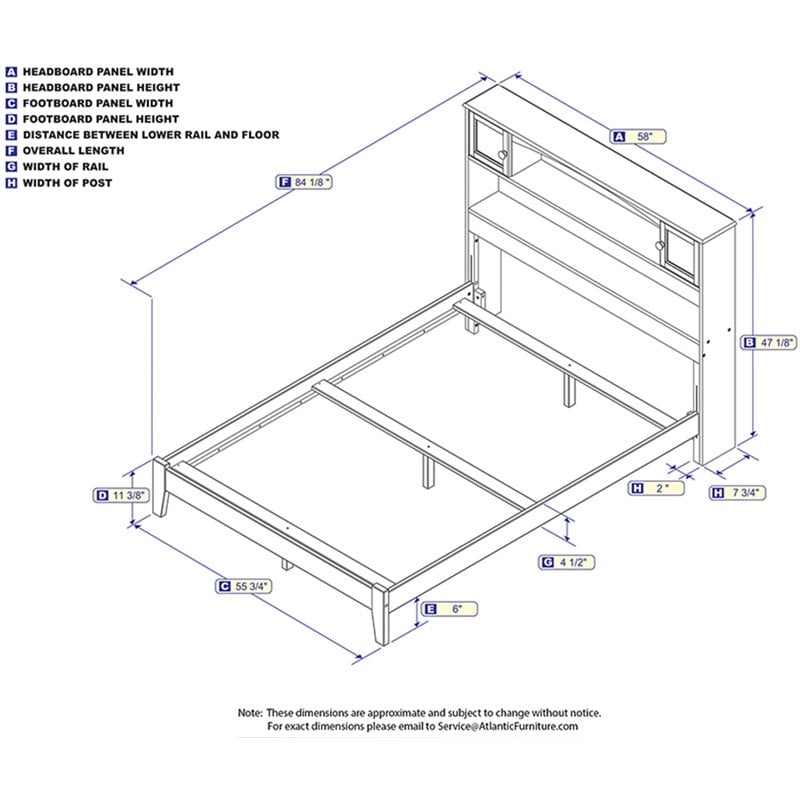 A HEADBOARD PANEL WIDTH
B HEADBOARD PANEL HEIGHT
C FOOTBOARD PANEL WIDTH
D FOOTBOARD PANEL HEIGHT
E DISTANCE BETWEEN LOWER RAIL AND FLOOR
F OVERALL LENGTH
G WIDTH OF RAIL
H WIDTH OF POST

A 58"

F 84 1/8 "

B 47 1/8"

D 11 3/8"

H 2 "

H 7 3/4"

G 4 1/2"

C 55 3/4"

E 6"

Note: These dimensions are approximate and subject to change without notice.
For exact dimensions please email to Service@AtlanticFurniture.com