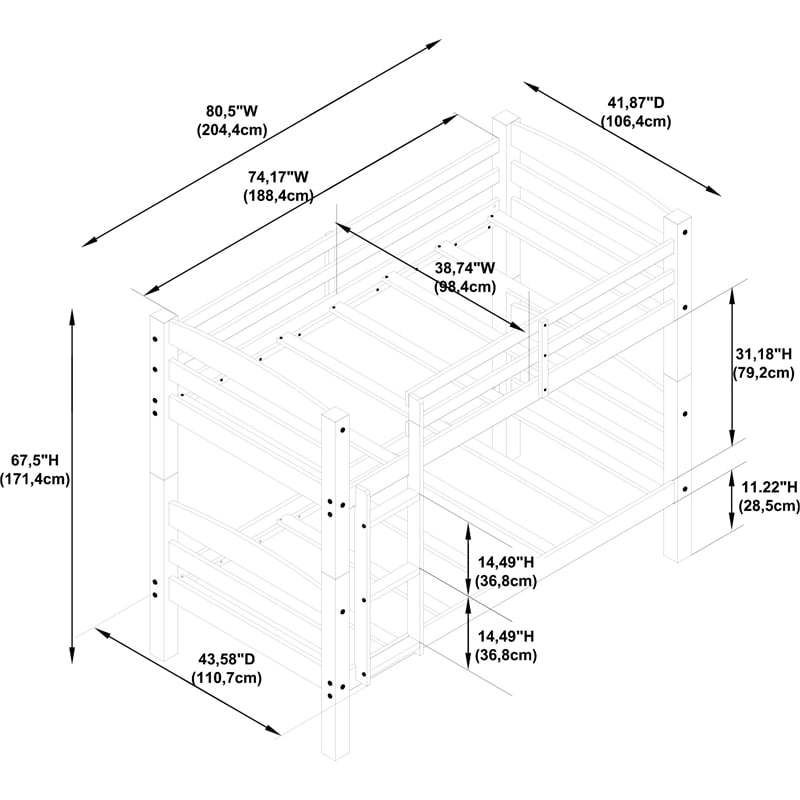 80,5"W
(204,4cm)

41,87"D
(106,4cm)

74,17"W
(188,4cm)

38,74"W
(98,4cm)

31,18"H
(79,2cm)

67,5"H
(171,4cm)

11.22"H
(28,5cm)

14,49"H
(36,8cm)

14,49"H
(36,8cm)

43,58"D
(110,7cm)