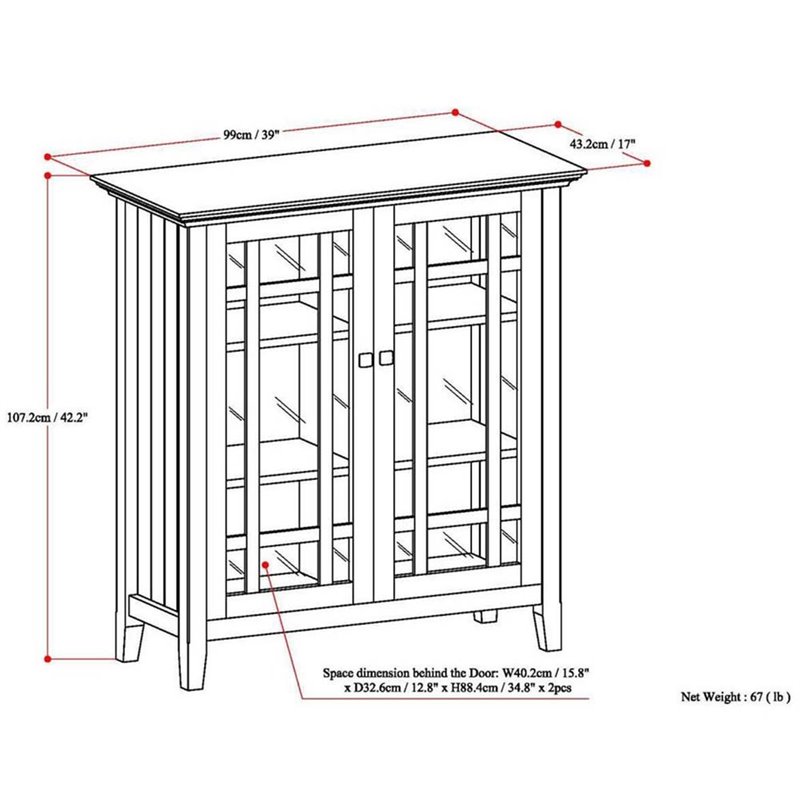 99cm / 39"

43.2cm / 17"

107.2cm / 42.2"

Space dimension behind the Door: W40.2cm / 15.8" x D32.6cm / 12.8" x H88.4cm / 34.8" x 2pcs

Net Weight : 67 ( lb )