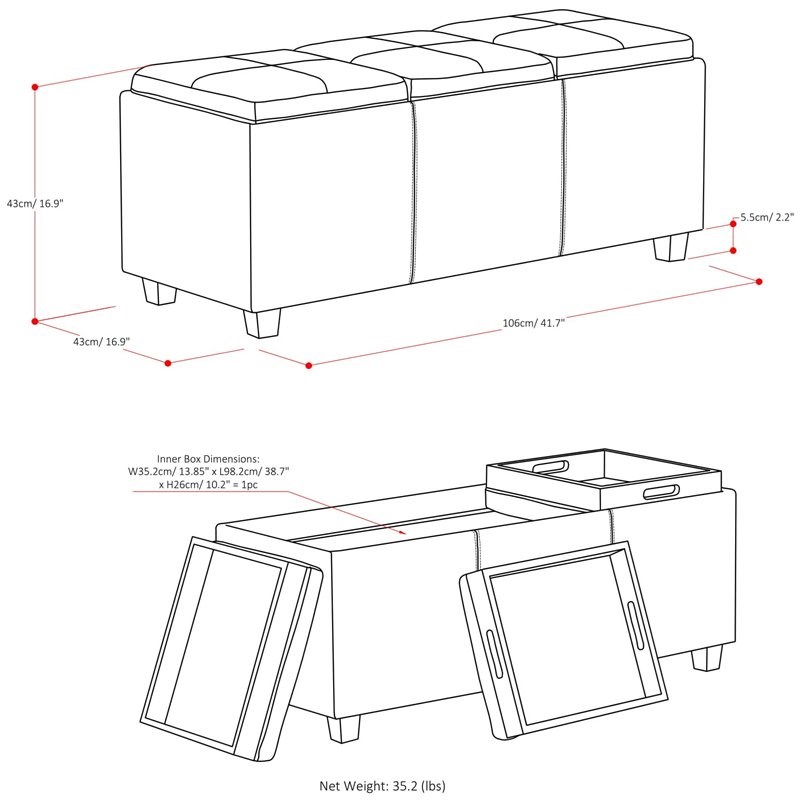 43cm/ 16.9"

5.5cm/ 2.2"

43cm/ 16.9"

106cm/ 41.7"

Inner Box Dimensions:
W35.2cm/ 13.85" x L98.2cm/ 38.7"
x H26cm/ 10.2" = 1pc

Net Weight: 35.2 (lbs)