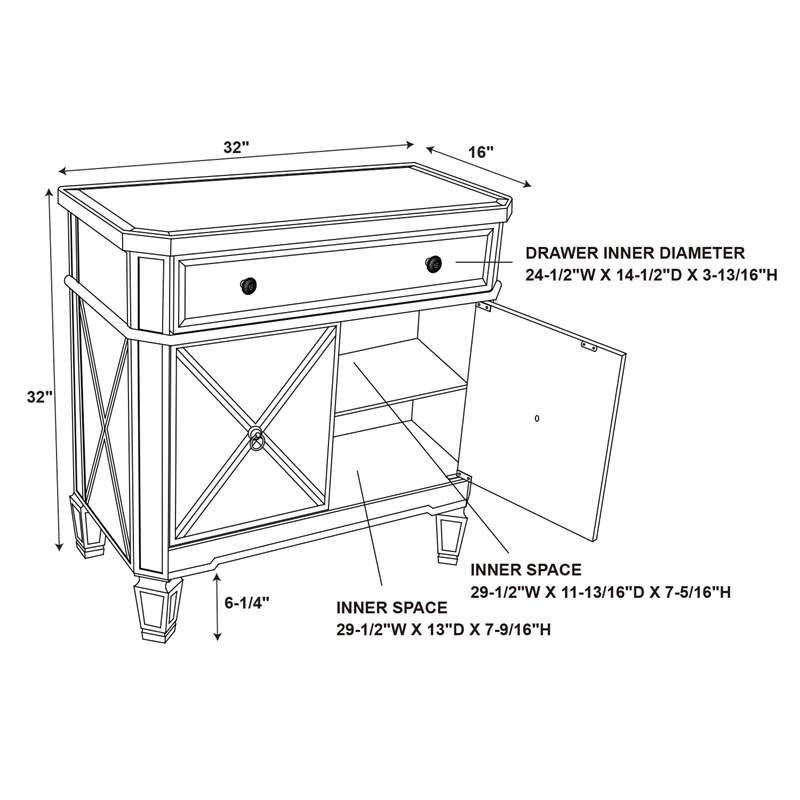 32"

16"

DRAWER INNER DIAMETER
24-1/2"W X 14-1/2"D X 3-13/16"H

32"

INNER SPACE
29-1/2"W X 11-13/16"D X 7-5/16"H

6-1/4"

INNER SPACE
29-1/2"W X 13"D X 7-9/16"H