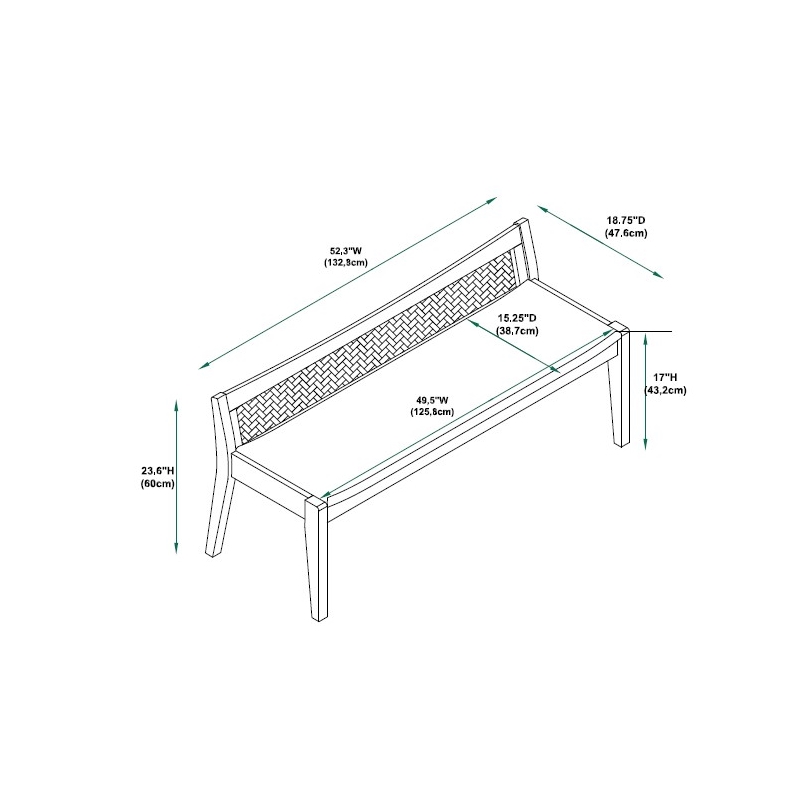 52,3"W
(132,8cm)

18.75"D
(47.6cm)

15.25"D
(38,7cm)

17"H
(43,2cm)

49,5"W
(125,8cm)

23,6"H
(60cm)