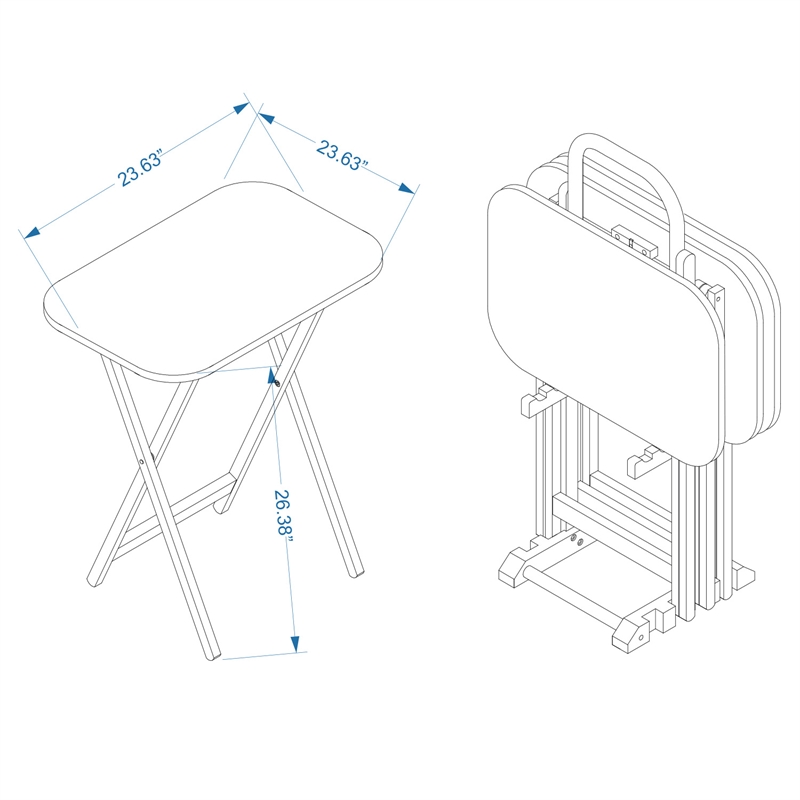 23.63"

23.63"

26.38"