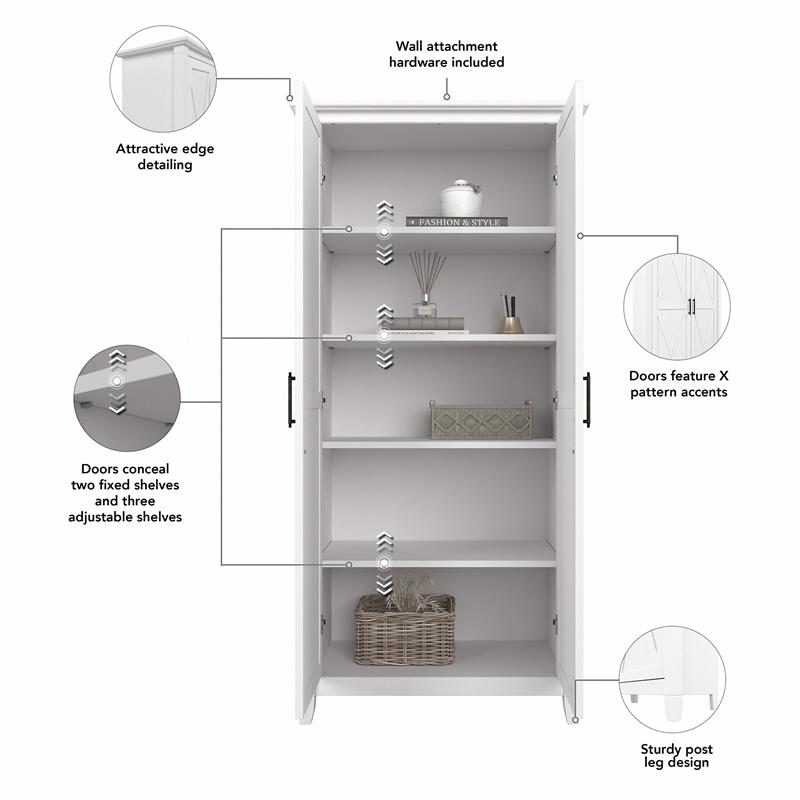 Wall attachment hardware included

Attractive edge detailing

FASHION & STYLE

Doors feature X pattern accents

Doors conceal two fixed shelves and three adjustable shelves

Sturdy post leg design